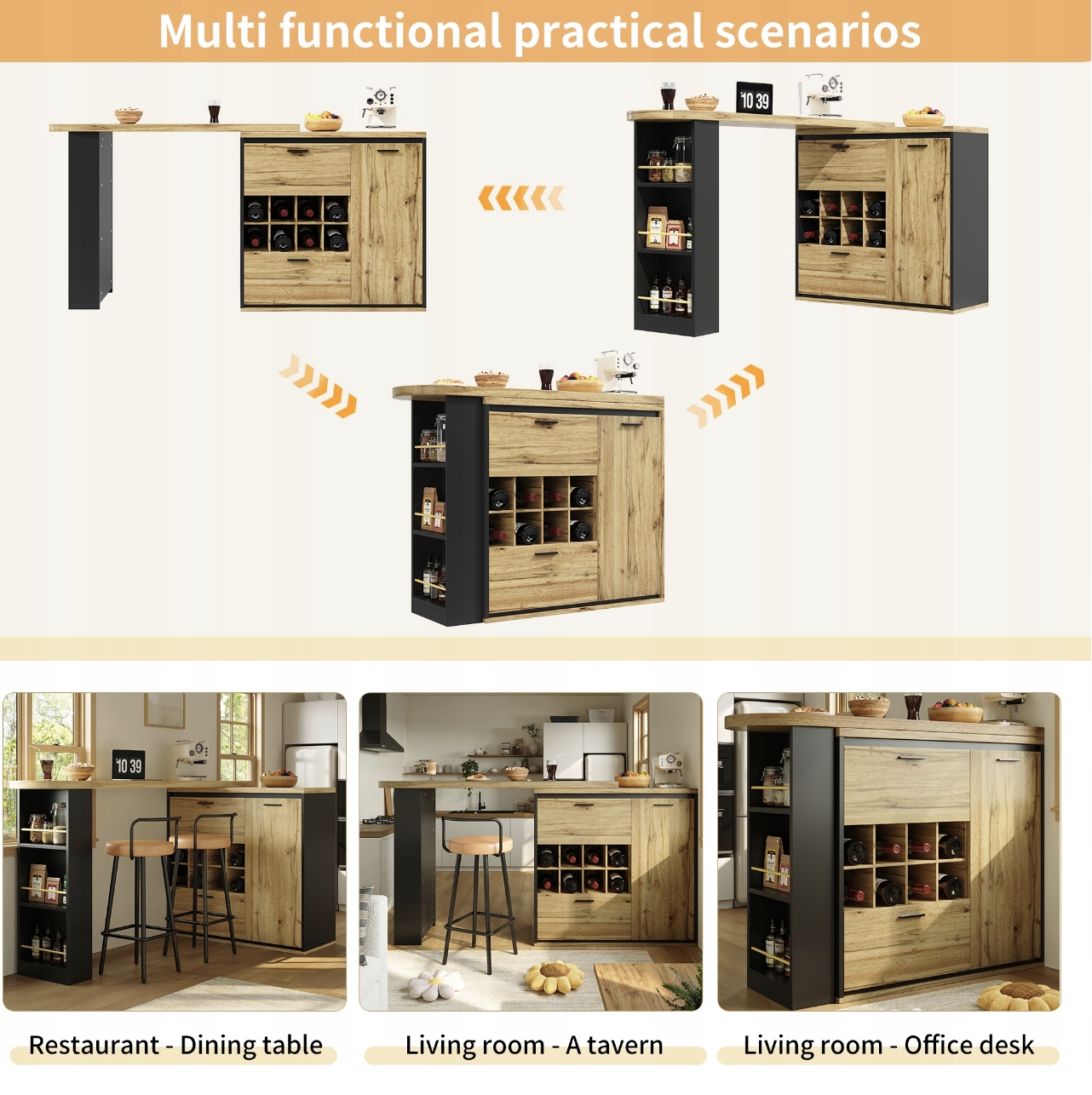 Multi functional practical scenarios

10 39

10 39

Restaurant - Dining table

Living room - A tavern

Living room - Office desk