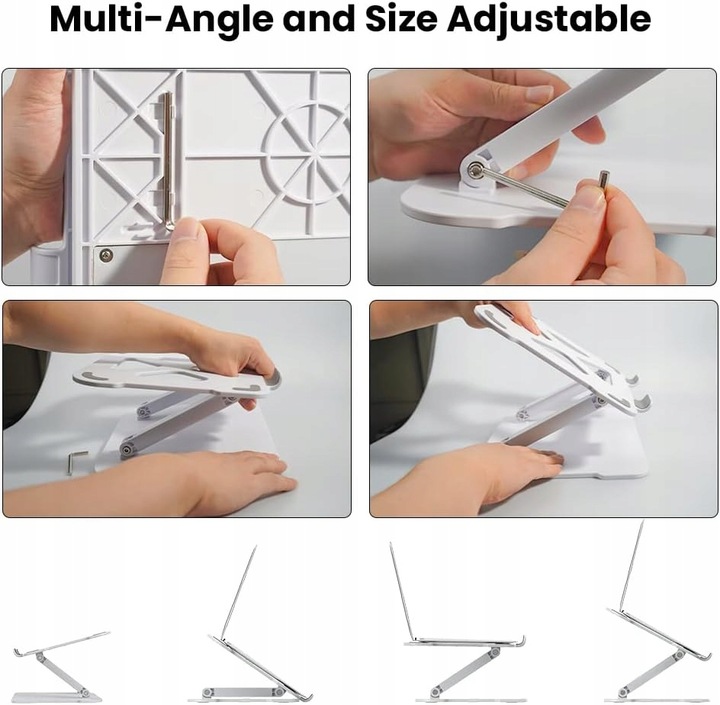 Multi-Angle and Size Adjustable