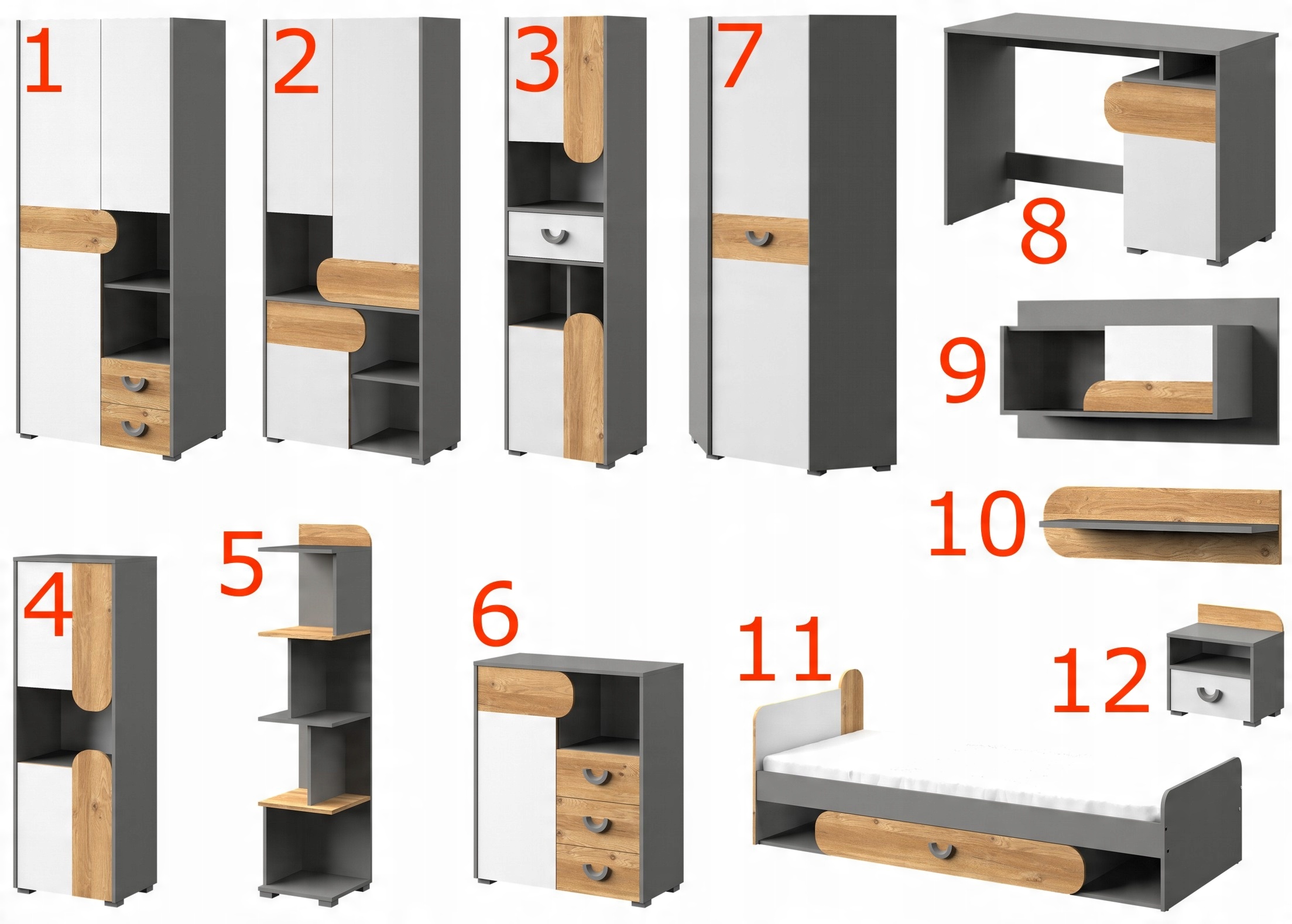 1
2
3
7
8
9
10
4
5
6
11
12