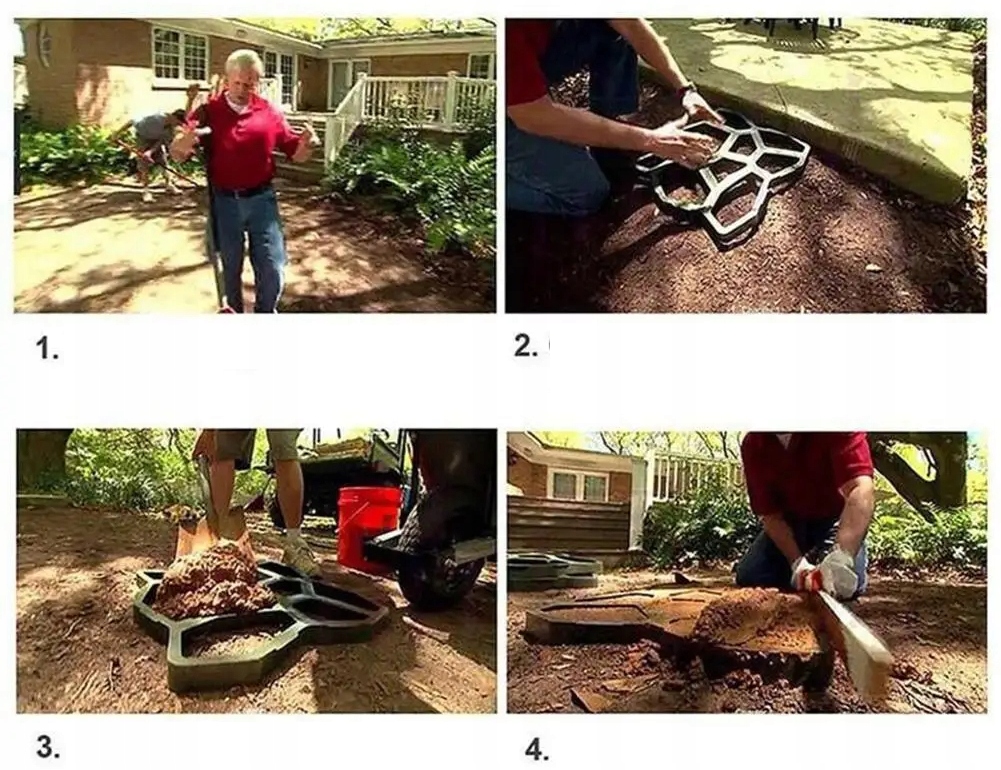 1.

2.

3.

4.