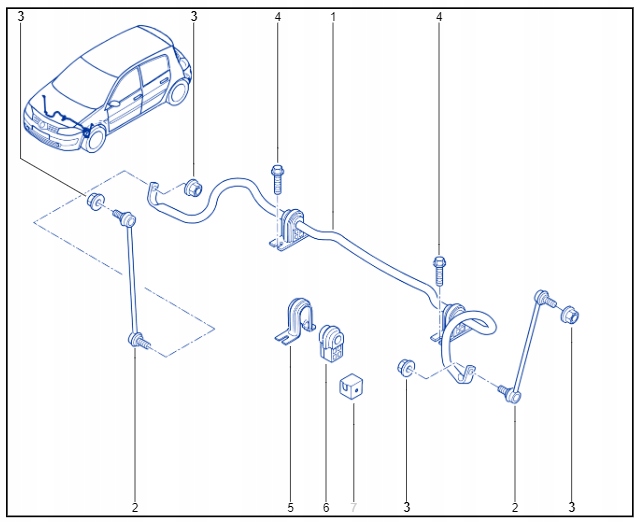 3
3
4
1
4
2
5
6
7
3
2
3