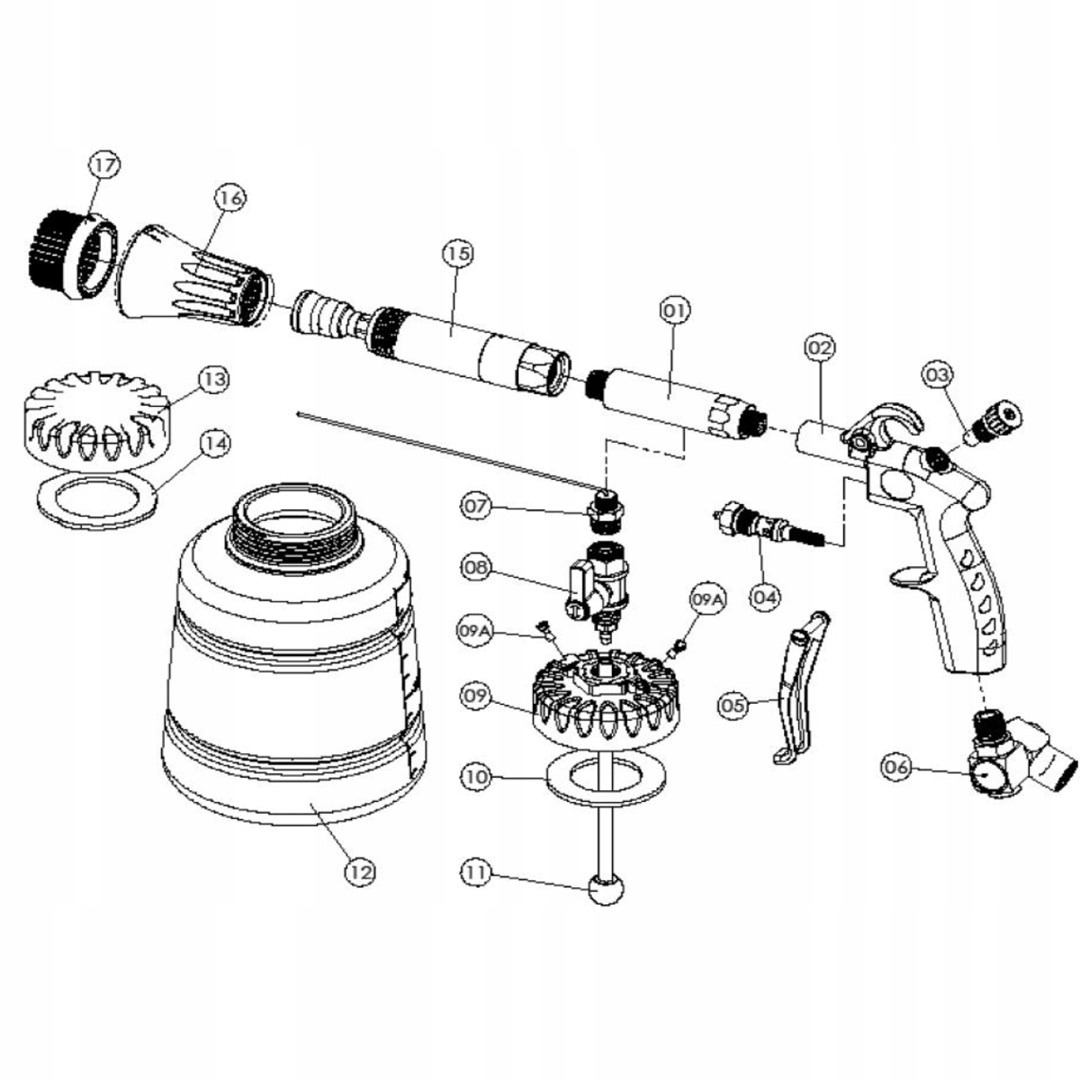 17
16
15
01
02
03
13
14
07
04
08
09A
09A
09
05
10
06
12
11