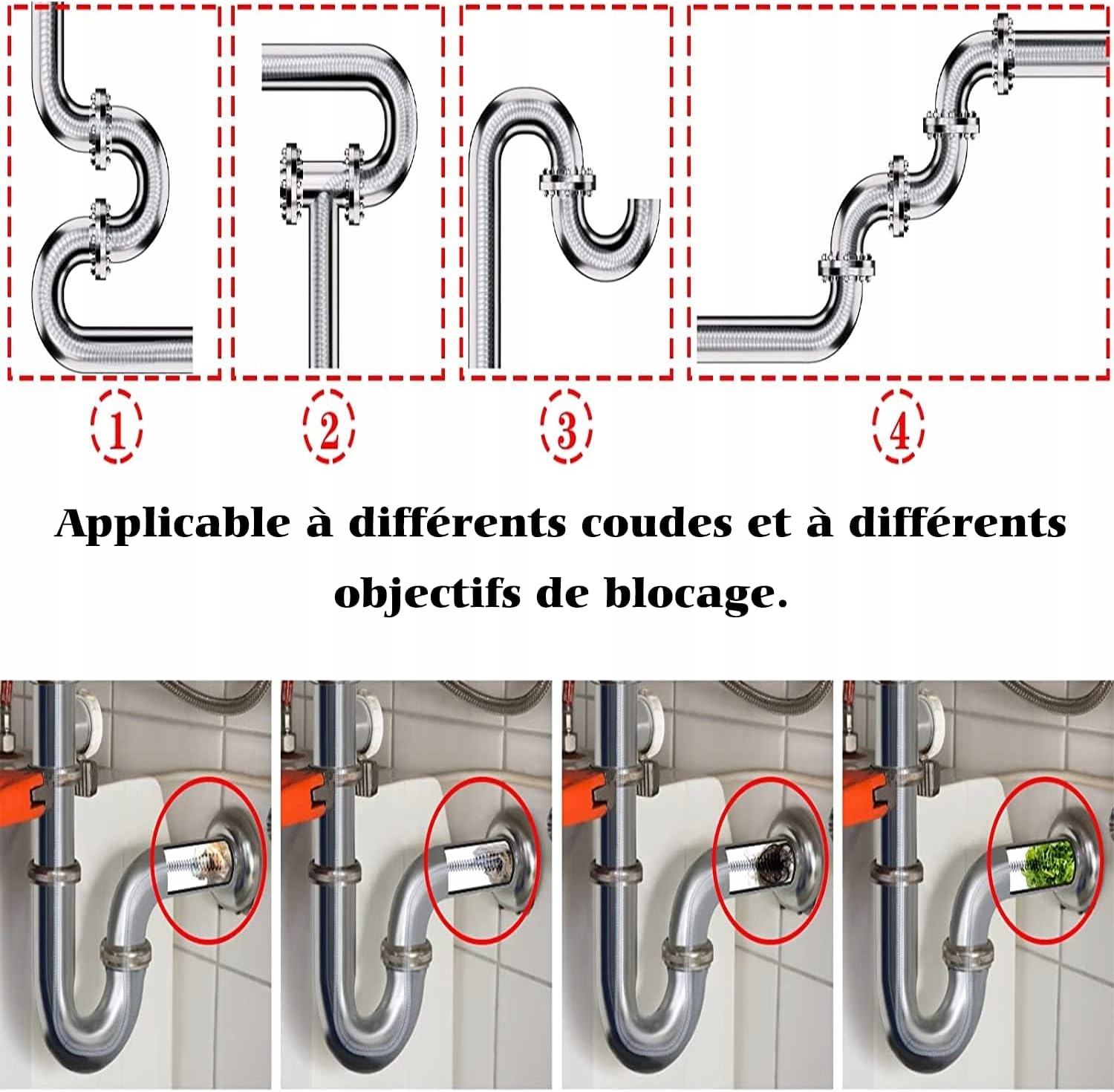 1

2

3

4

Applicable à différents coudes et à différents objectifs de blocage.