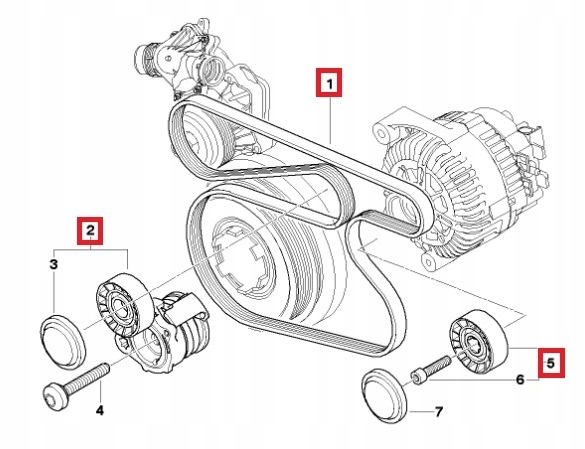 1
2
3
4
5
6
7