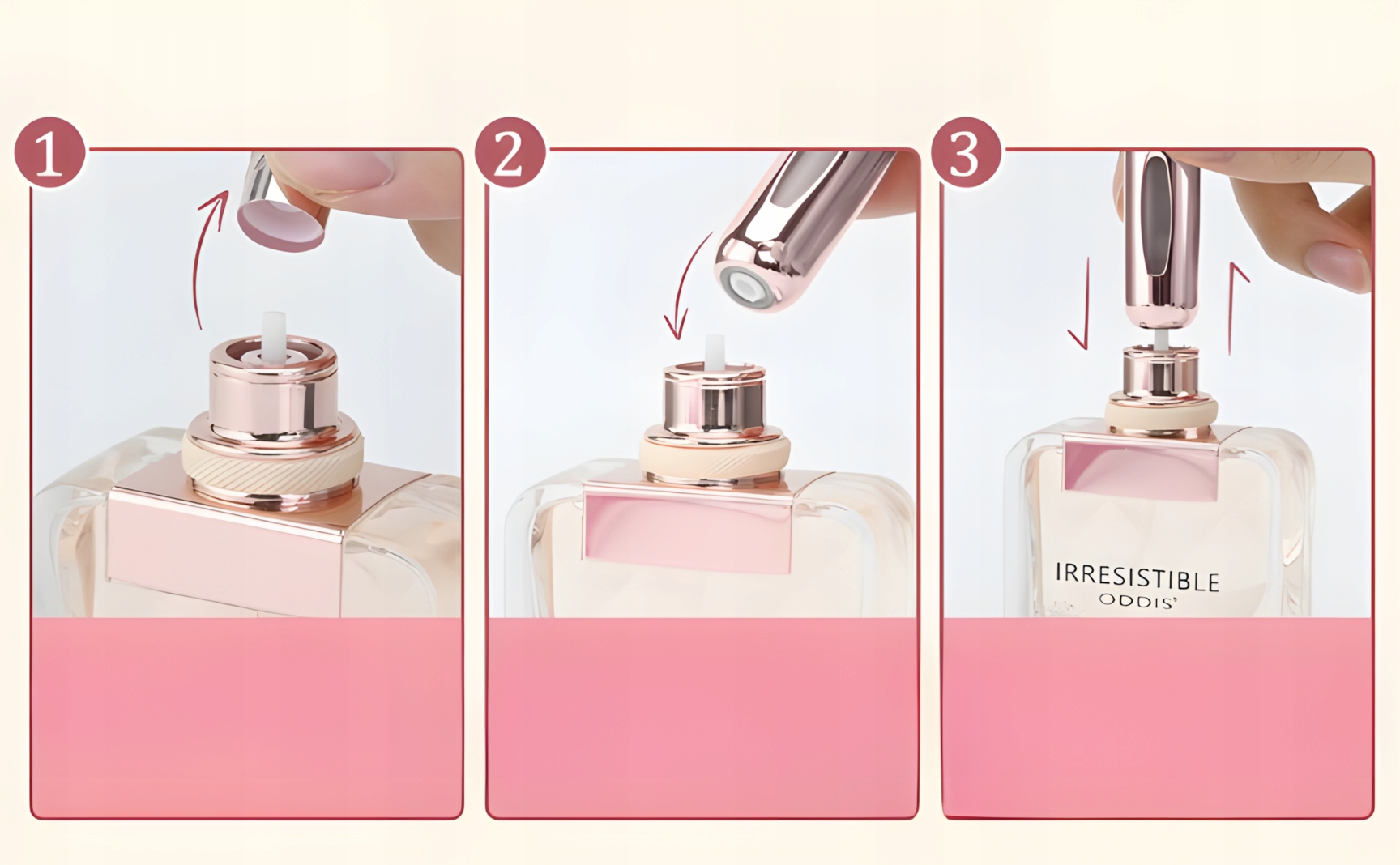 1

2

3

IRRESISTIBLE
ODDIS'