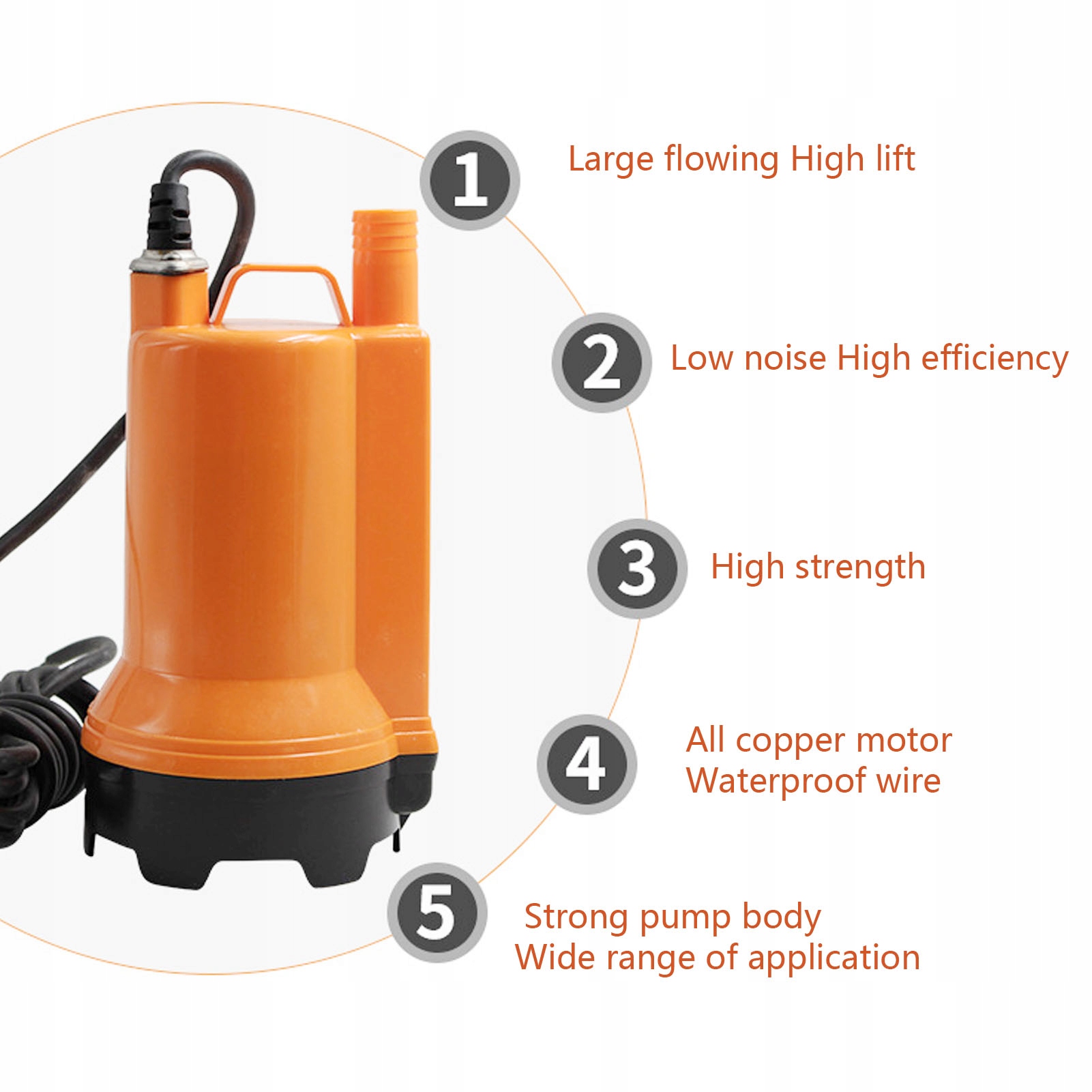 1 Large flowing High lift

2 Low noise High efficiency

3 High strength

4 All copper motor
Waterproof wire

5 Strong pump body
Wide range of application