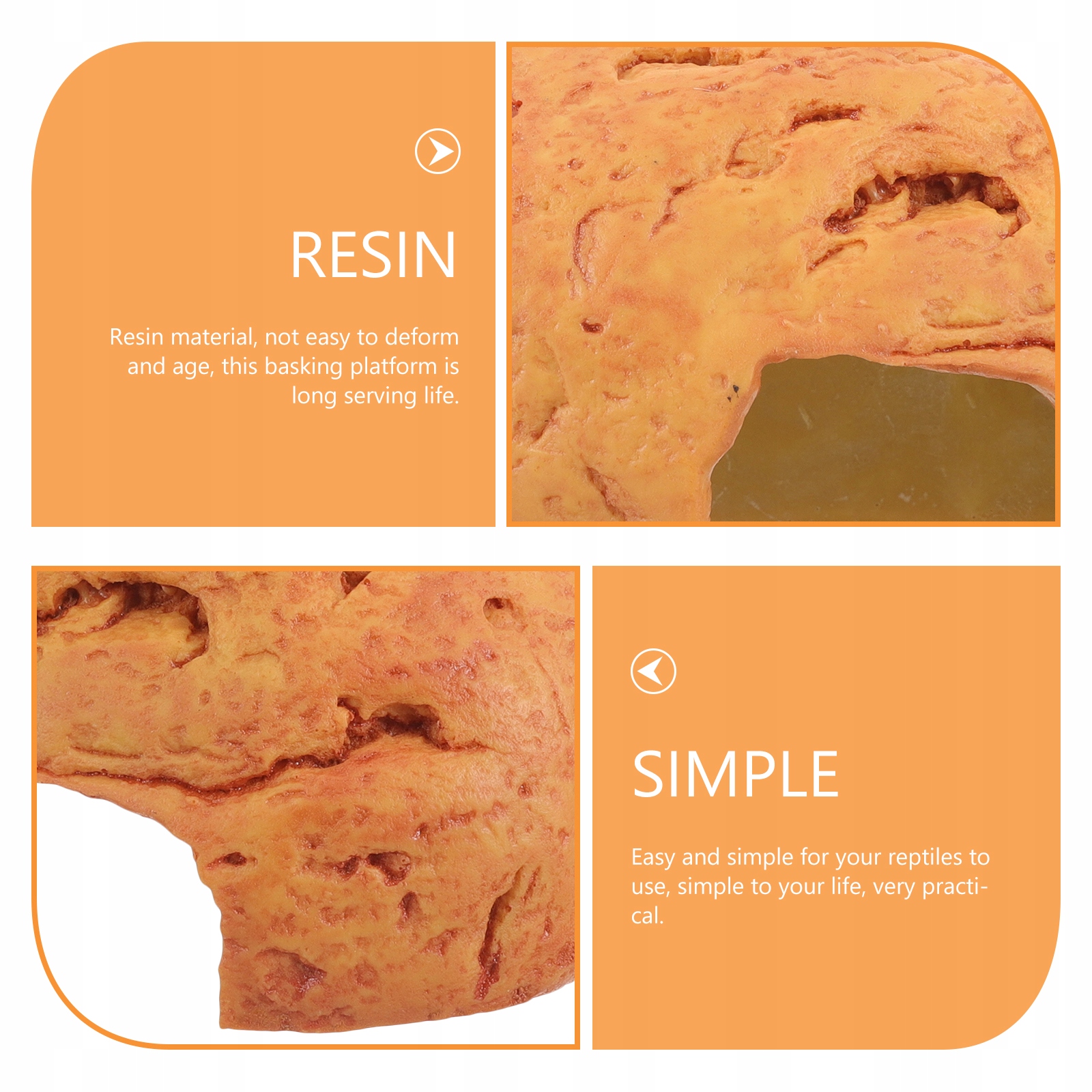 RESIN

Resin material, not easy to deform and age, this basking platform is long serving life.

SIMPLE

Easy and simple for your reptiles to use, simple to your life, very practical.