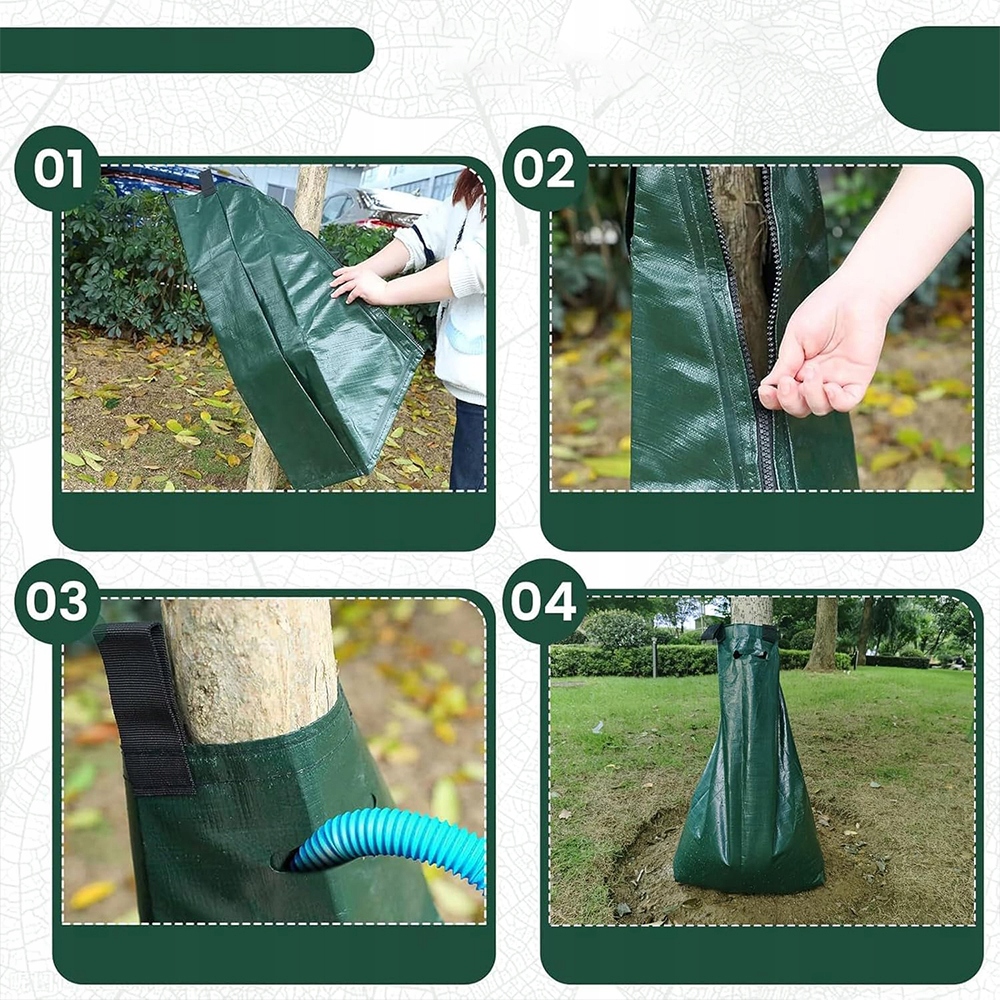 01

02

03

04