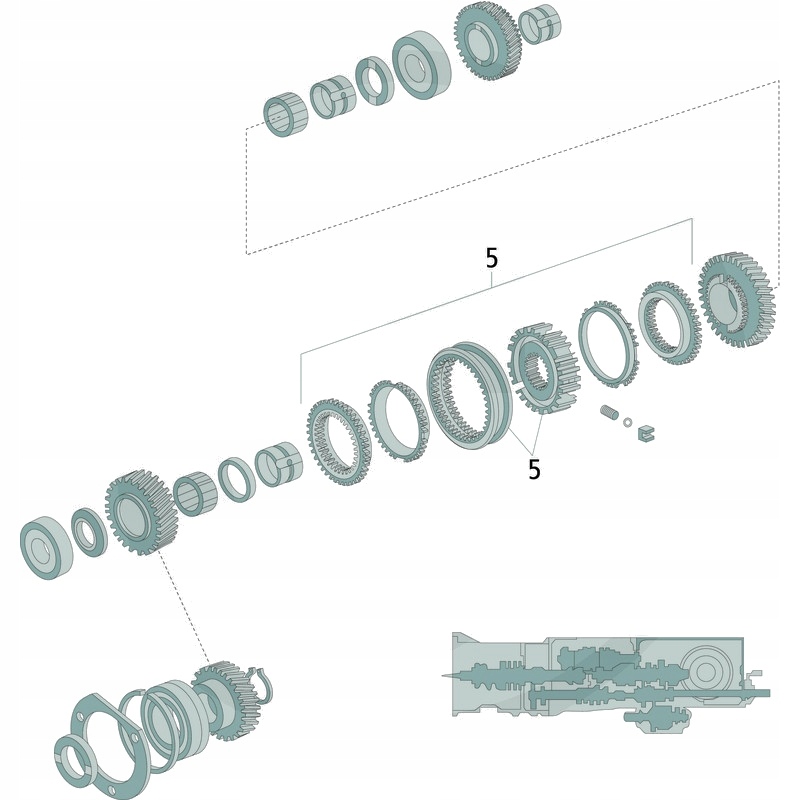 5

5