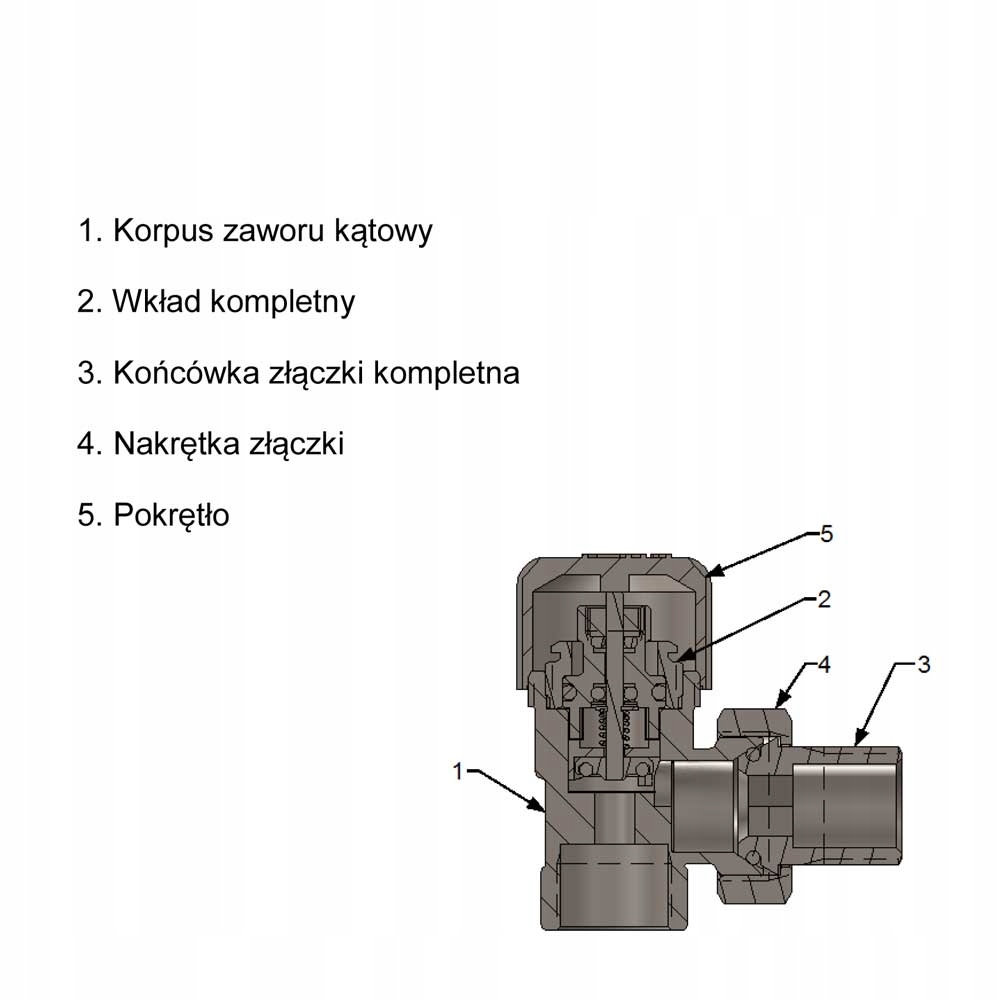 1. Korpus zaworu kątowy

2. Wkład kompletny

3. Końcówka złączki kompletna

4. Nakrętka złączki

5. Pokrętło

5
2
4
3
1