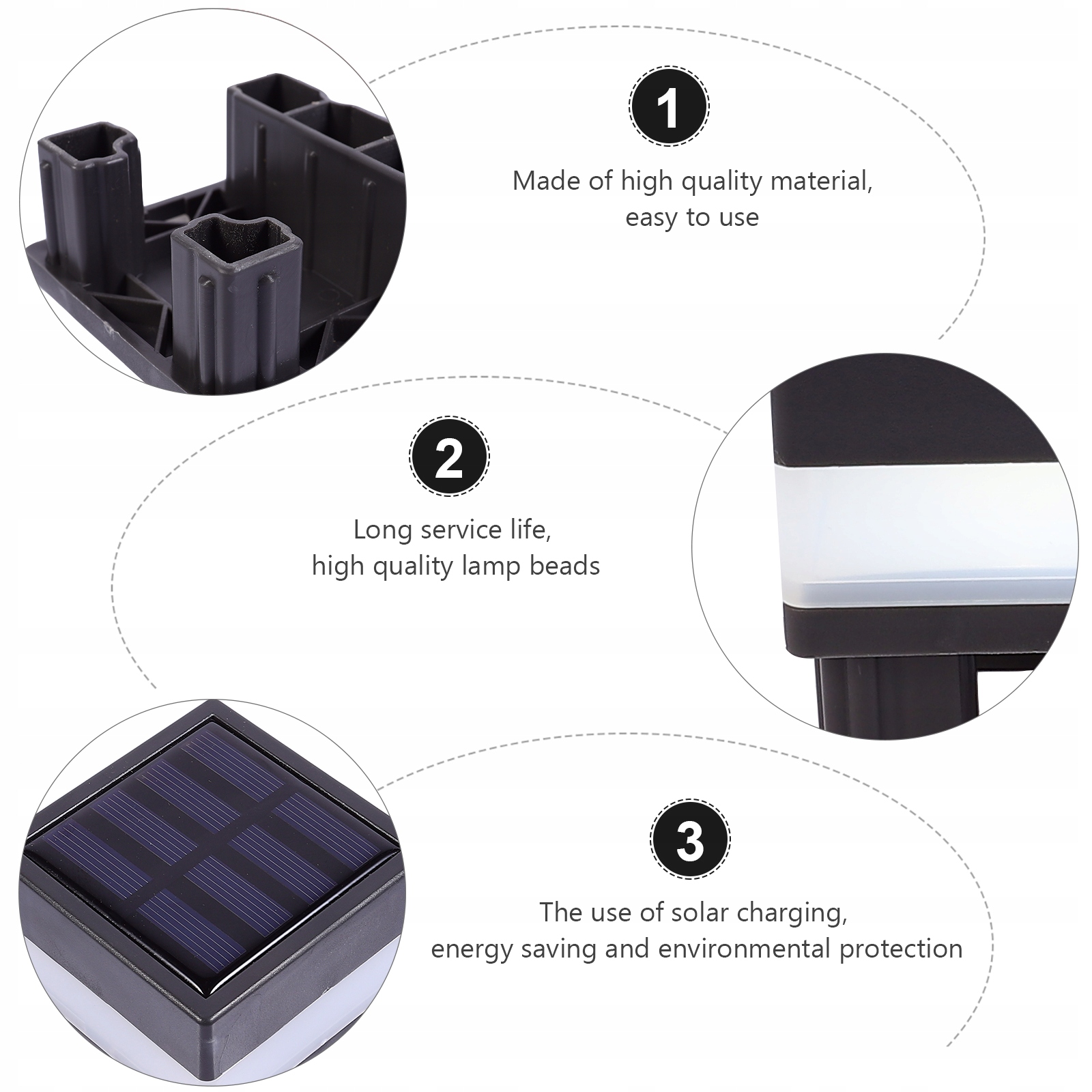 1

Made of high quality material,
easy to use

2

Long service life,
high quality lamp beads

3

The use of solar charging,
energy saving and environmental protection