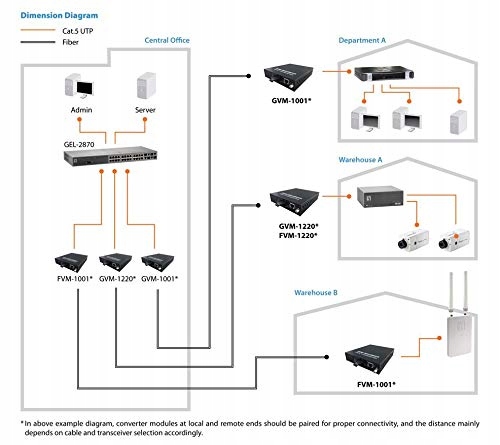 Dimension Diagram

Cat.5 UTP

Fiber

Central Office

Admin

Server

GEL-2870

FVM-1001*

GVM-1220*

GVM-1001*

Department A

GVM-1001*

Warehouse A

GVM-1220*
FVM-1220*

Warehouse B

FVM-1001*

*In above example diagram, converter modules at local and remote ends should be paired for proper connectivity, and the distance mainly depends on cable and transceiver selection accordingly.