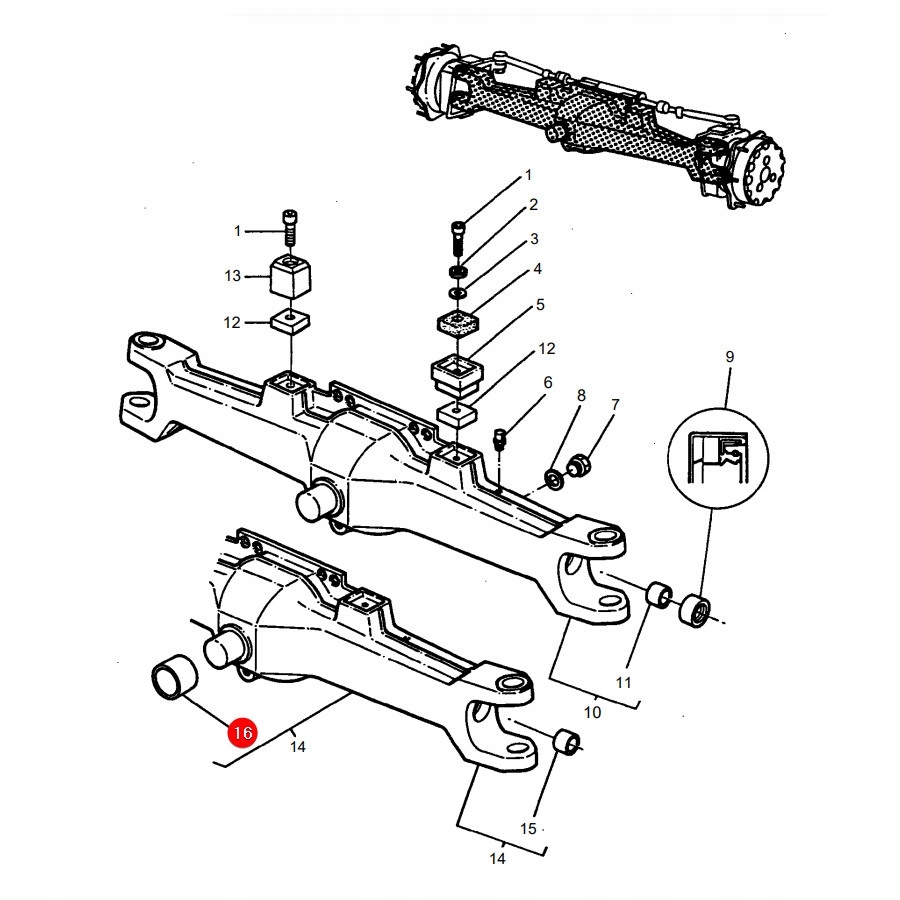 1
2
3
4
5
12
6
8
7
9
1
13
12
11
10
16
14
15
14