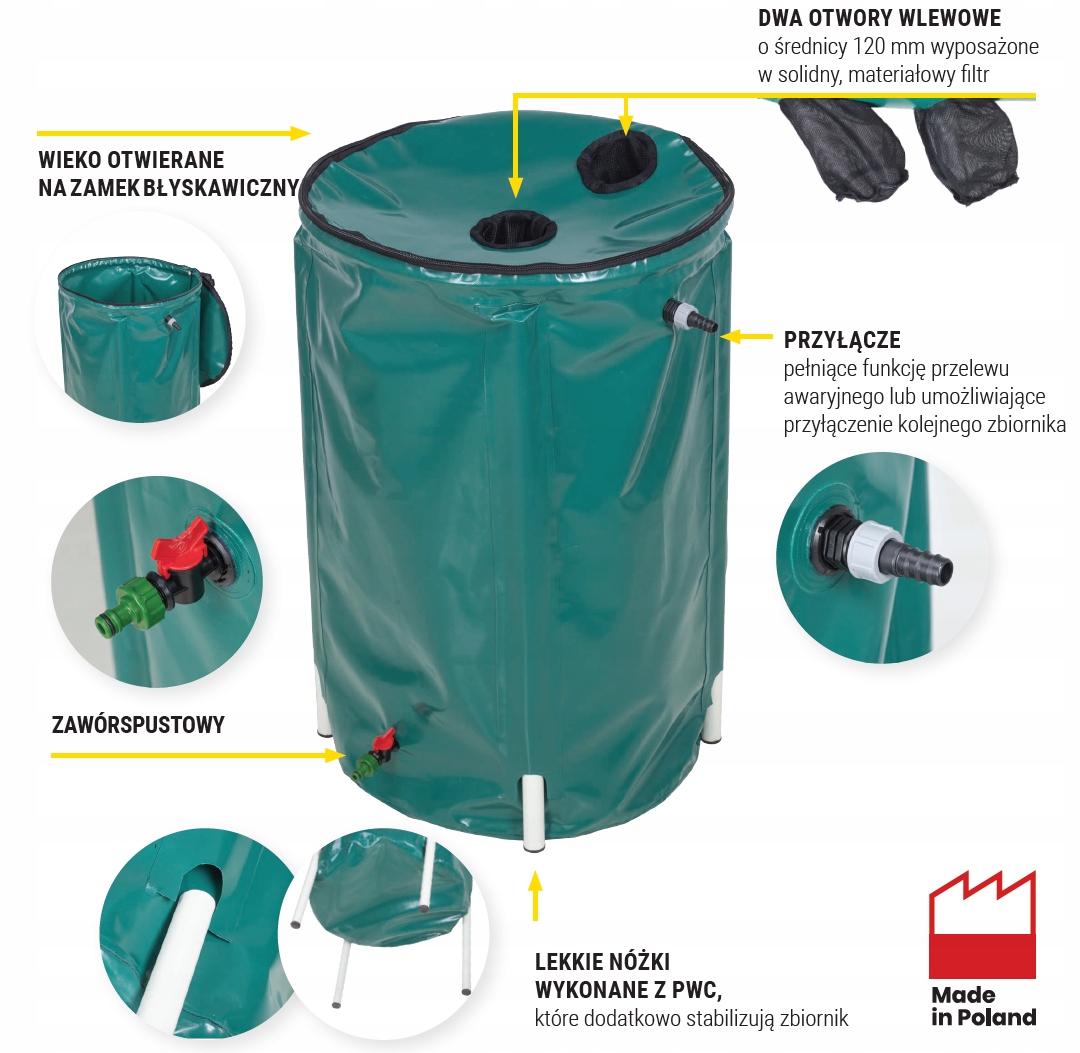 DWA OTWORY WLEWOWE
o średnicy 120 mm wyposażone w solidny, materiałowy filtr

WIEKO OTWIERANE NA ZAMEK BŁYSKAWICZNY

PRZYŁĄCZE
pełniące funkcję przelewu awaryjnego lub umożliwiające przyłączenie kolejnego zbiornika

ZAWÓRSPUSTOWY

LEKKIE NÓŻKI WYKONANE Z PWC,
które dodatkowo stabilizują zbiornik

Made in Poland