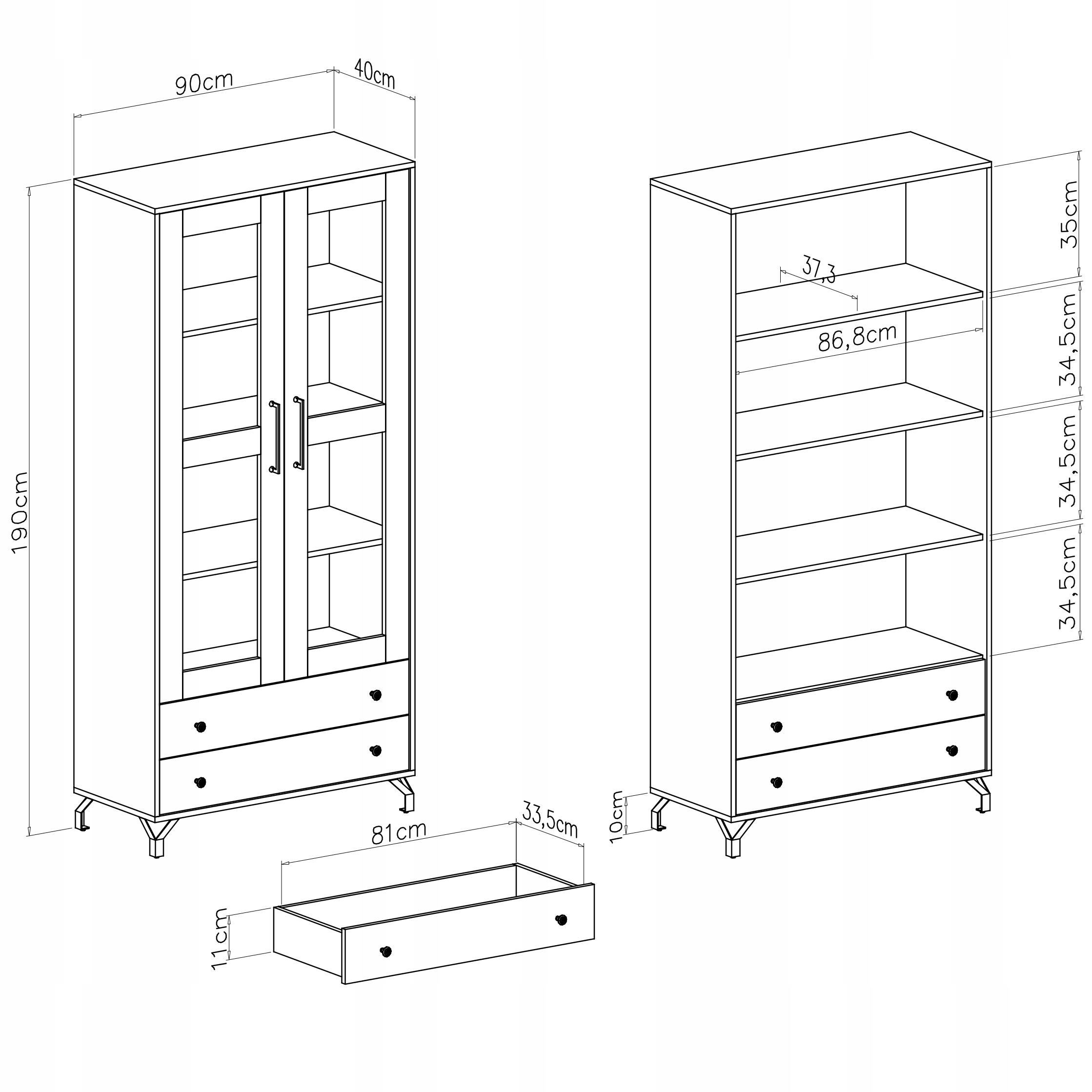 90cm
40cm
190cm
35cm
37,3
86,8cm
34,5cm
34,5cm
34,5cm
10cm
81cm
33,5cm
11cm