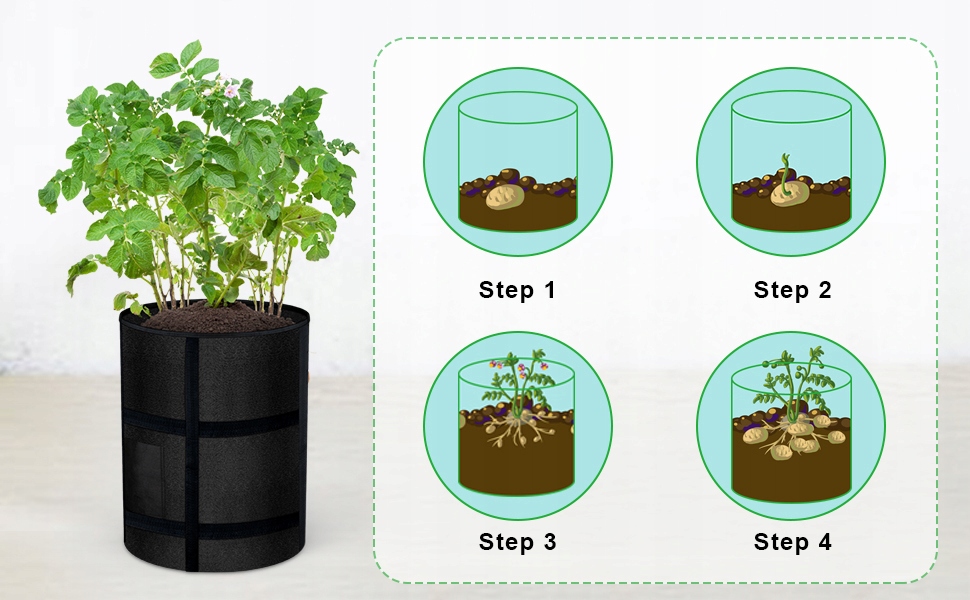 Step 1

Step 2

Step 3

Step 4