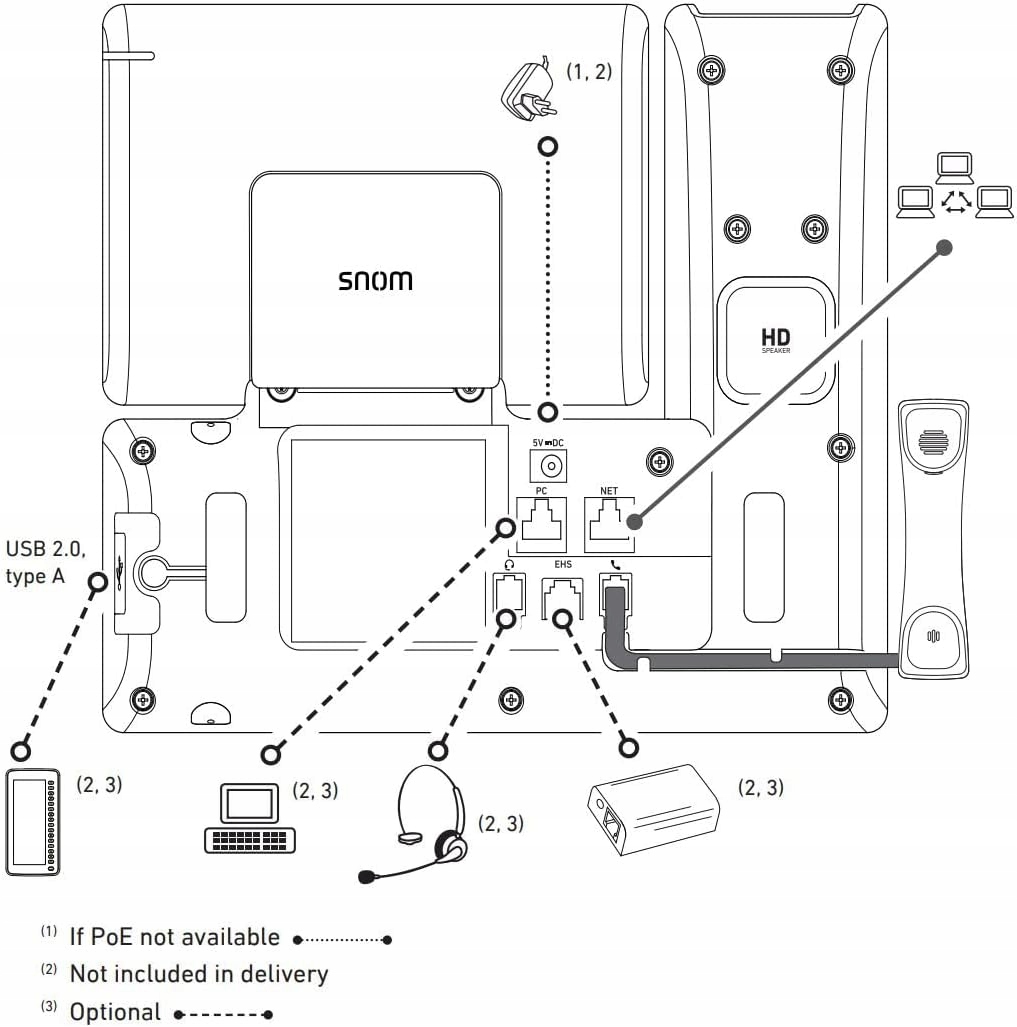 (1, 2)

snom

HD
SPEAKER

5V DC

PC

NET

EHS

USB 2.0, type A

(2, 3)

(2, 3)

(2, 3)

(2, 3)

$^{(1)}$ If PoE not available

$^{(2)}$ Not included in delivery

$^{(3)}$ Optional