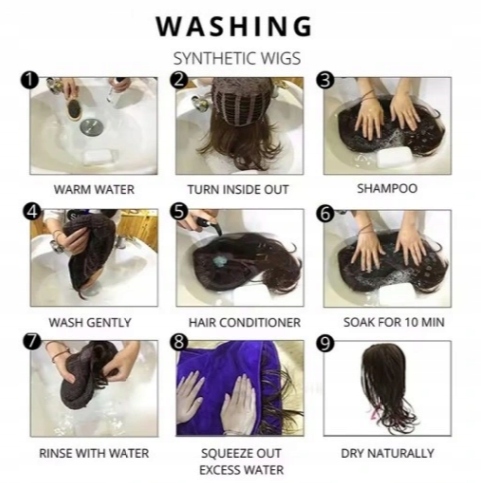 WASHING

SYNTHETIC WIGS

1
WARM WATER

2
TURN INSIDE OUT

3
SHAMPOO

4
WASH GENTLY

5
HAIR CONDITIONER

6
SOAK FOR 10 MIN

7
RINSE WITH WATER

8
SQUEEZE OUT EXCESS WATER

9
DRY NATURALLY