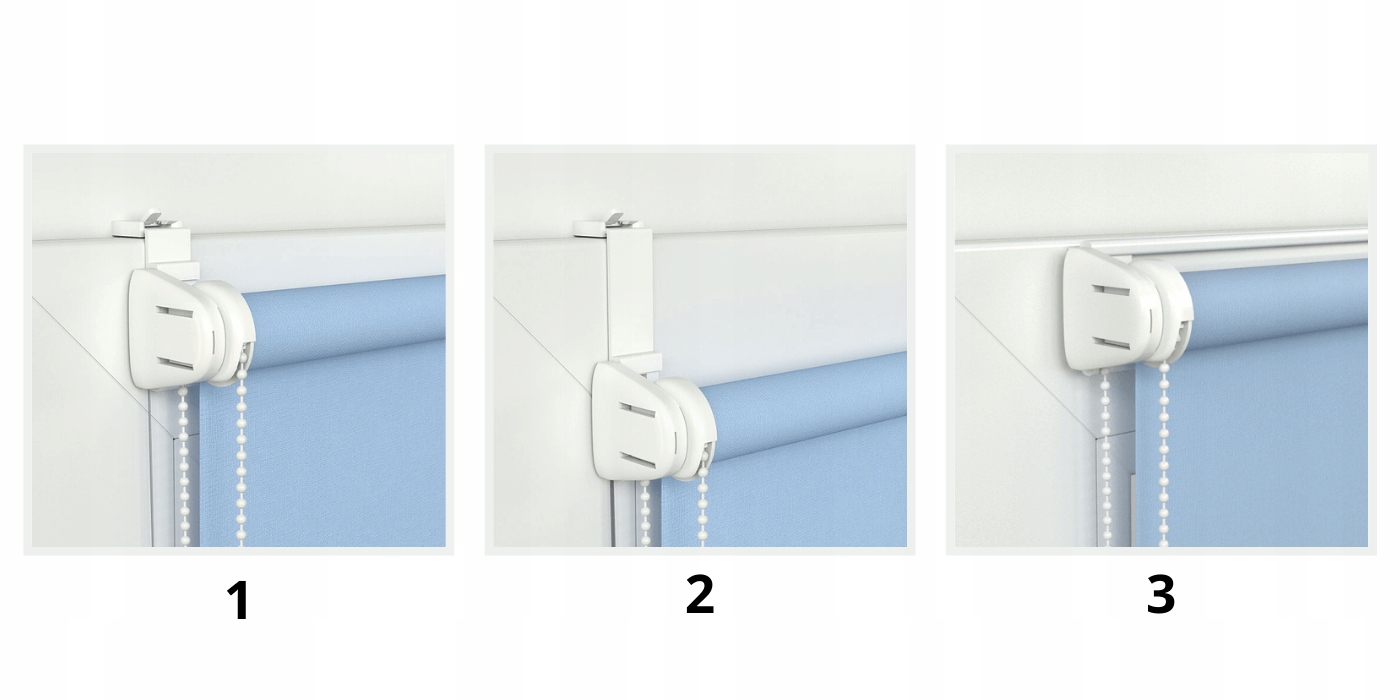 1

2

3