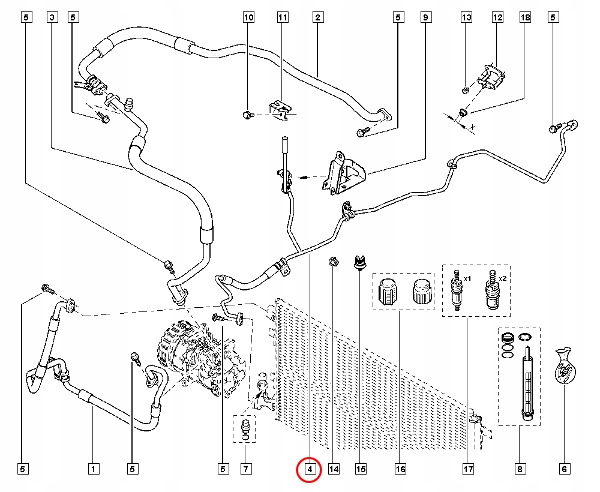 5
3
5
10
11
2
5
9
13
12
18
5
x1
x2
5
1
5
5
7
4
14
15
16
17
8
6