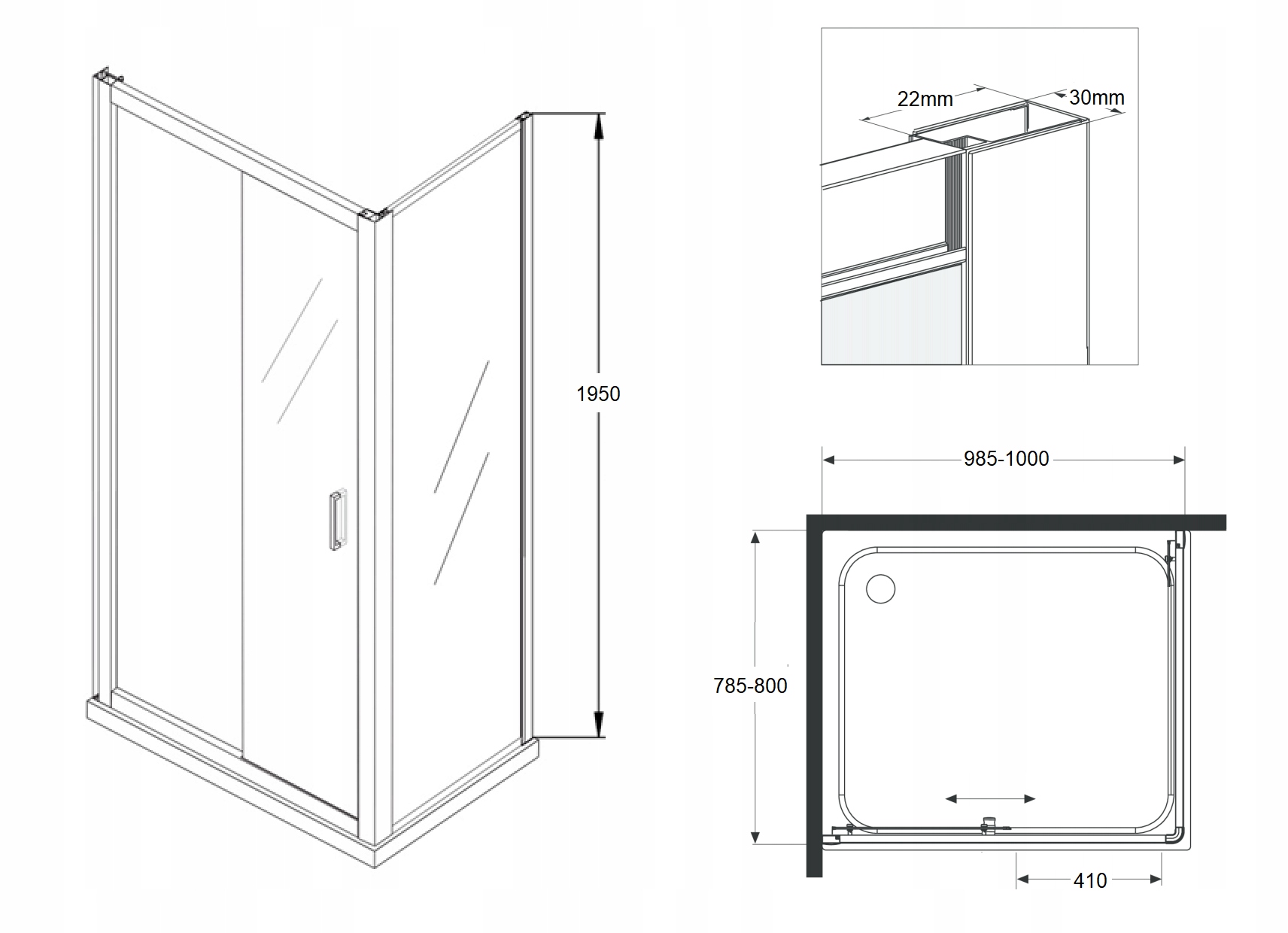 1950

22mm

30mm

985-1000

785-800

410