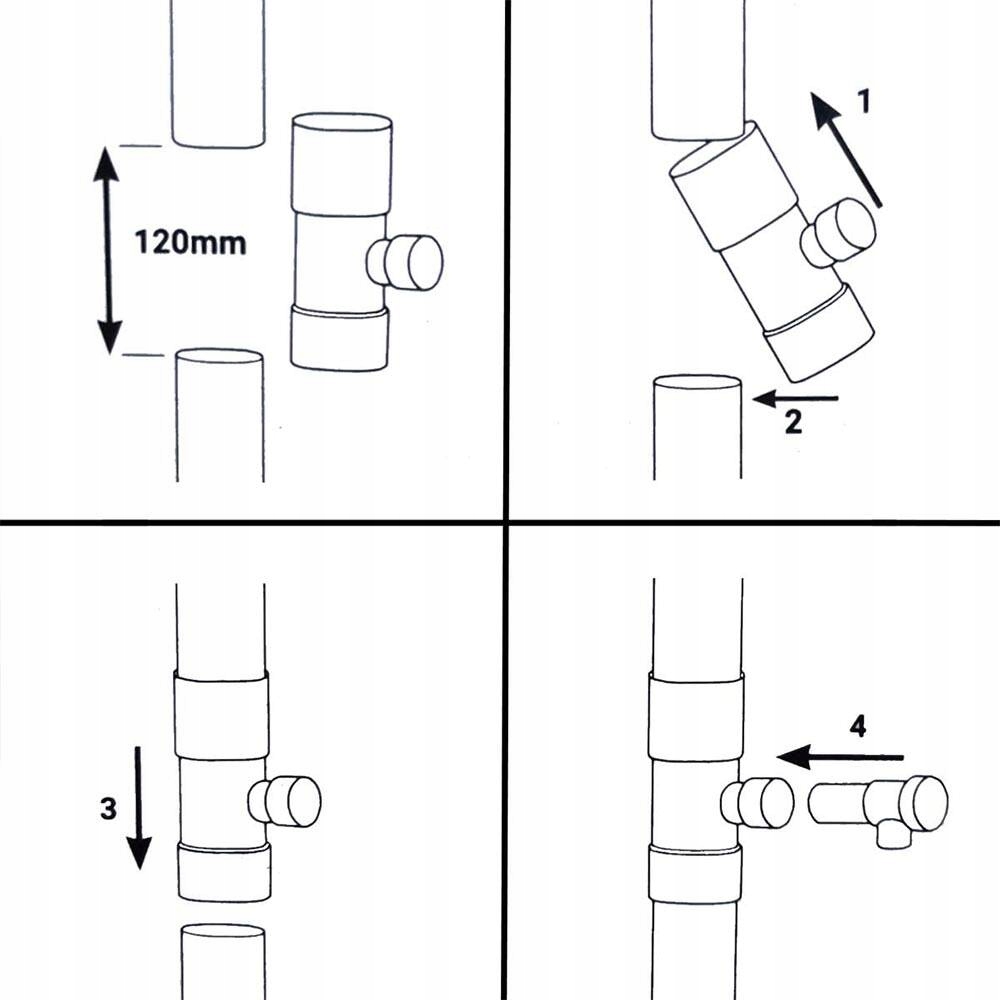 120mm

1

2

3

4