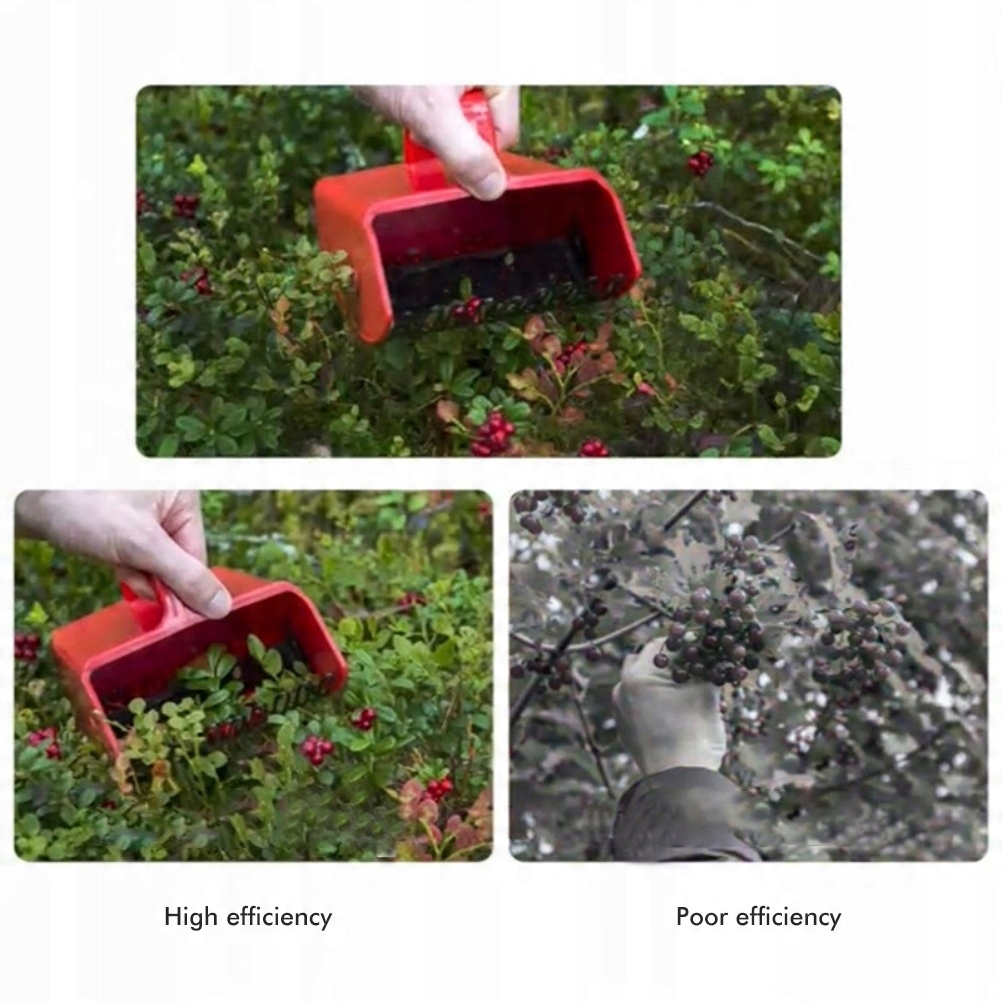 High efficiency

Poor efficiency