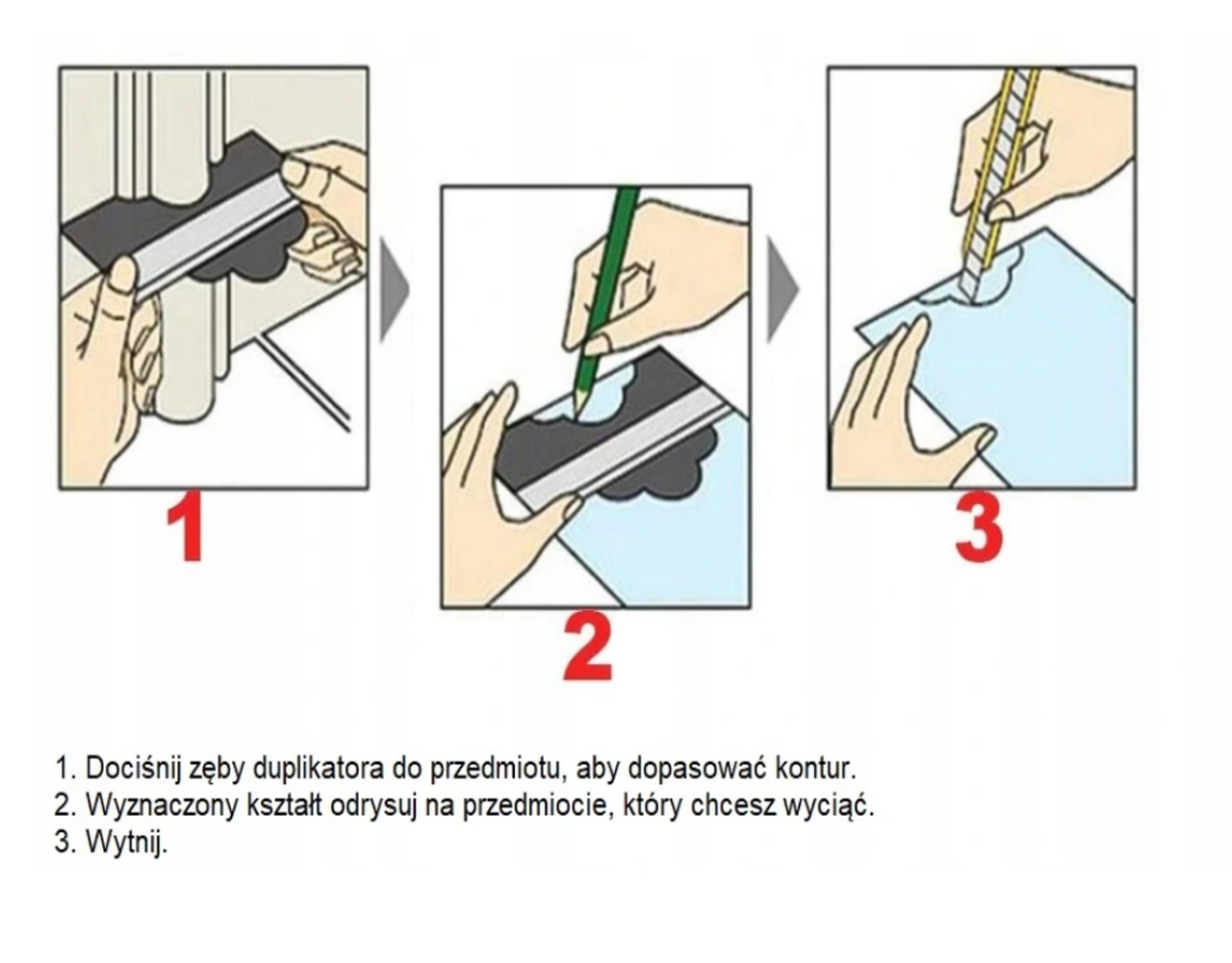 1

2

3

1. Dociśnij zęby duplikatora do przedmiotu, aby dopasować kontur.
2. Wyznaczony kształt odrysuj na przedmiocie, który chcesz wyciąć.
3. Wytnij.