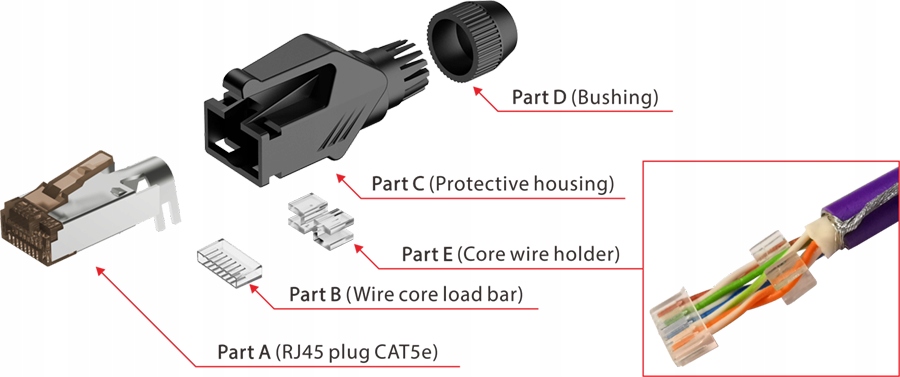 Part D (Bushing)

Part C (Protective housing)

Part E (Core wire holder)

Part B (Wire core load bar)

Part A (RJ45 plug CAT5e)