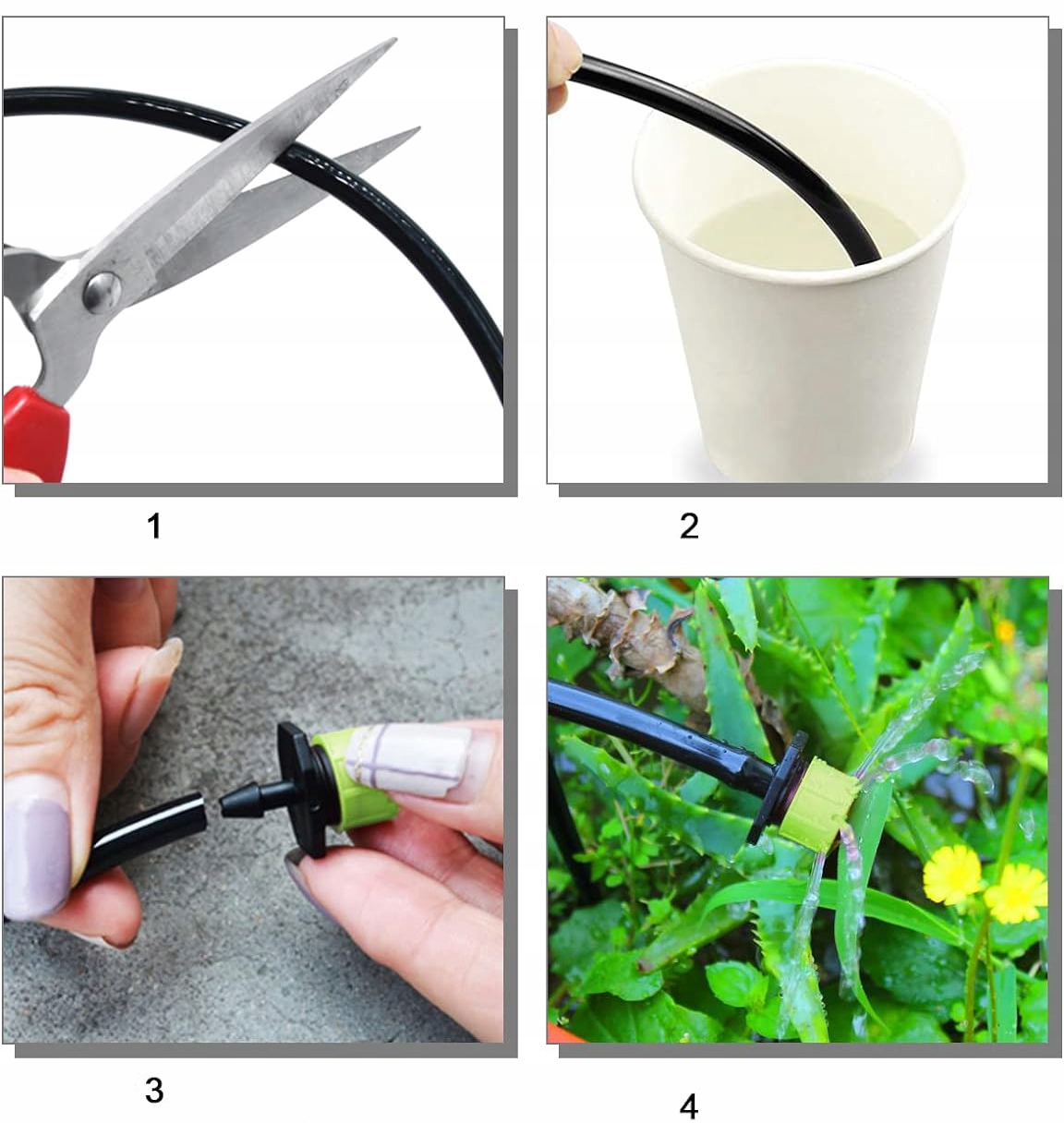 1

2

3

4