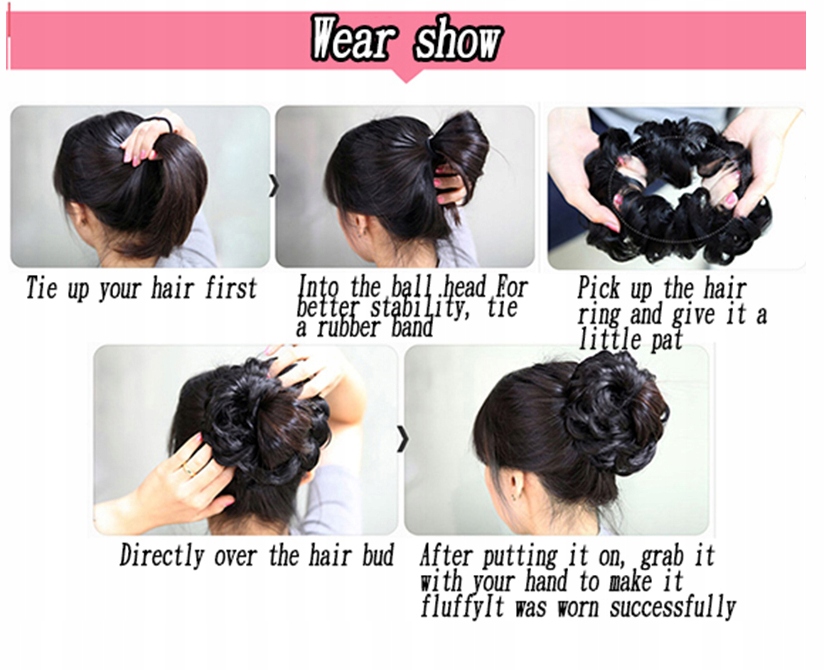 Wear show

Tie up your hair first

Into the ball head For better stability, tie a rubber band

Pick up the hair ring and give it a little pat

Directly over the hair bud

After putting it on, grab it with your hand to make it fluffyIt was worn successfully