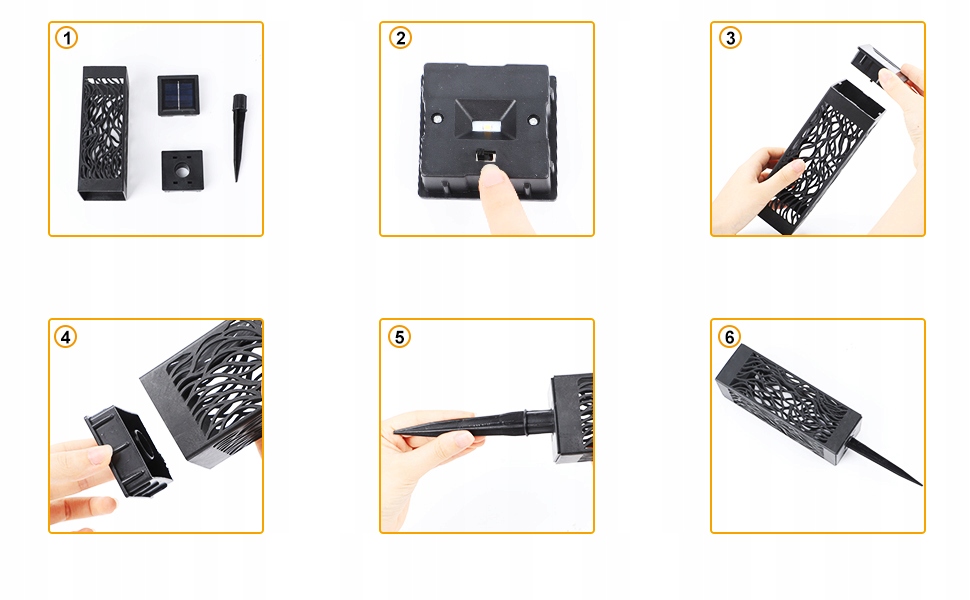 1

2

3

4

5

6