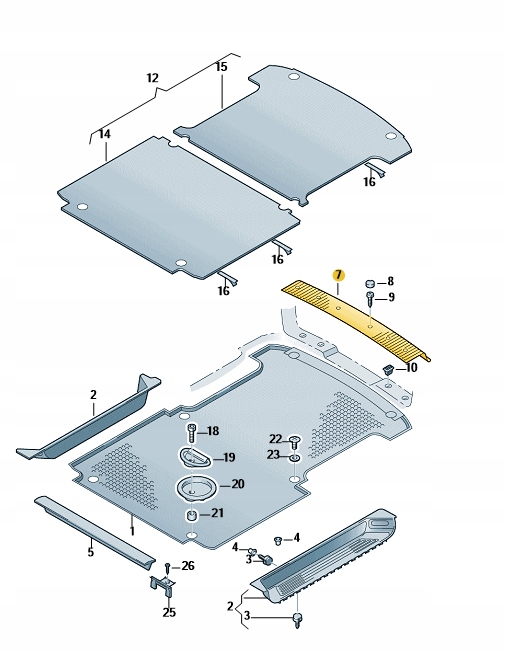 12
15
14
16
16
16
7
8
9
10
2
18
19
20
21
22
23
1
5
4
4
3
26
25
2
3