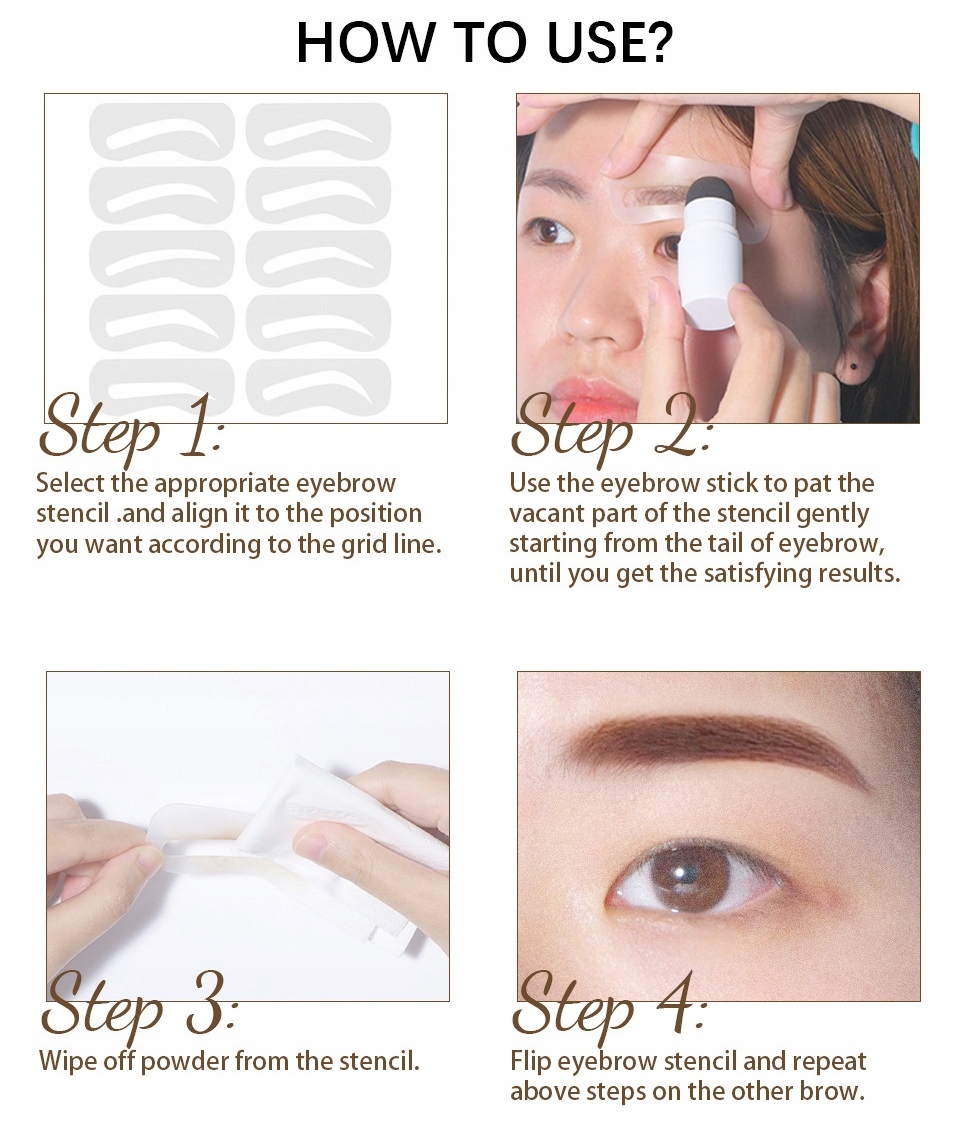 HOW TO USE?

Step 1:
Select the appropriate eyebrow stencil .and align it to the position you want according to the grid line.

Step 2:
Use the eyebrow stick to pat the vacant part of the stencil gently starting from the tail of eyebrow, until you get the satisfying results.

Step 3:
Wipe off powder from the stencil.

Step 4:
Flip eyebrow stencil and repeat above steps on the other brow.