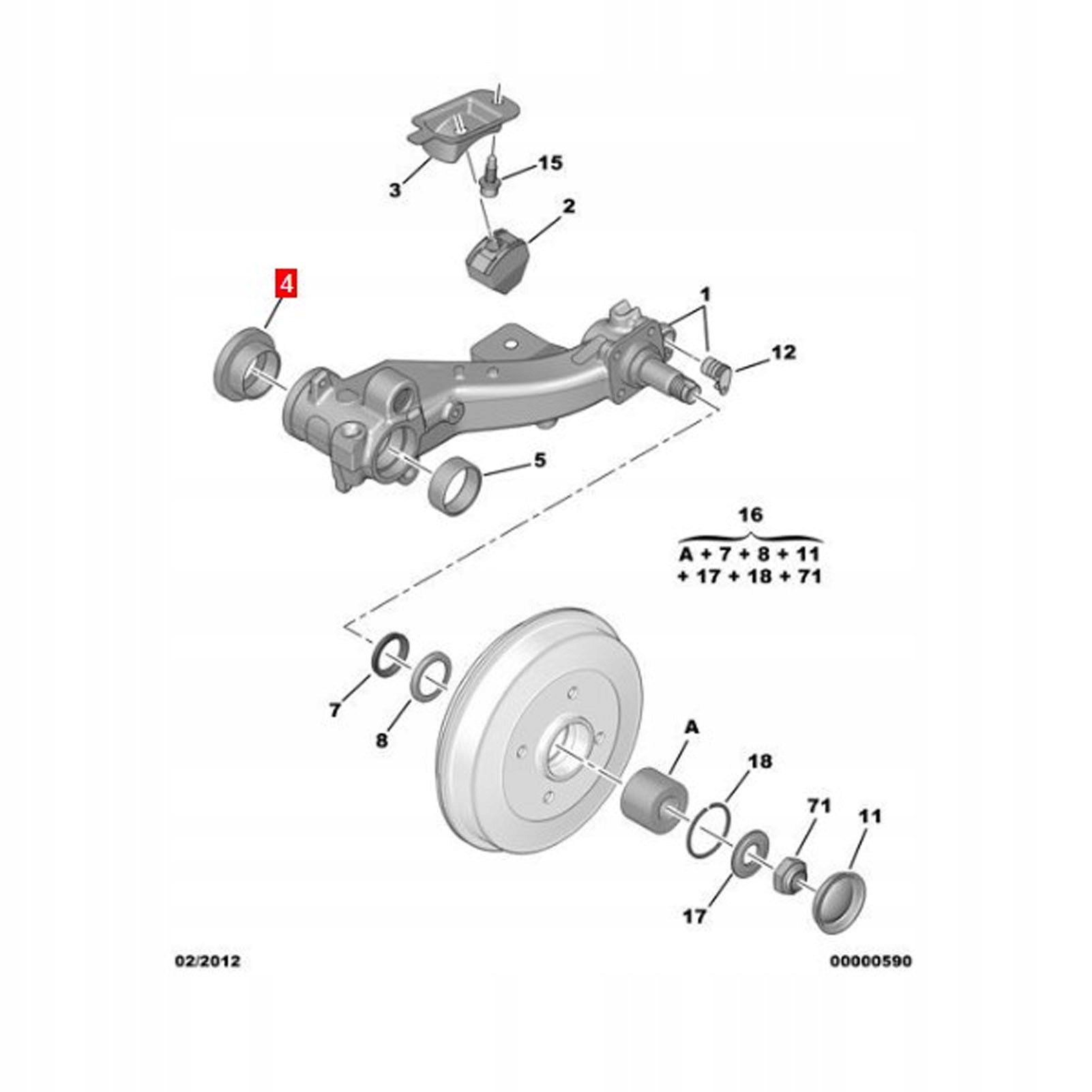 15
3
2
4
1
12
5
16
A + 7 + 8 + 11
+ 17 + 18 + 71
7
8
A
18
71
11
17
02/2012
00000590