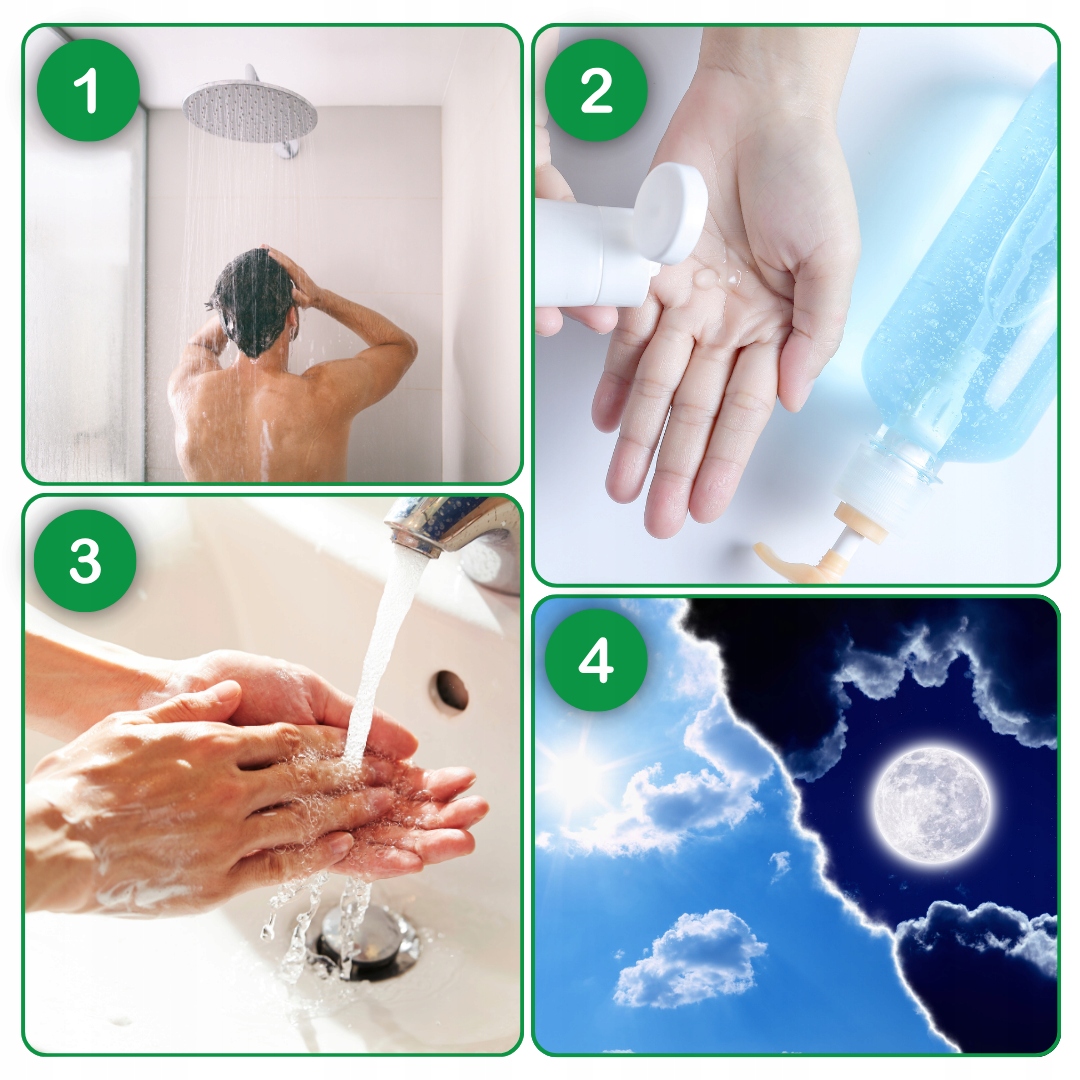 1

2

3

4