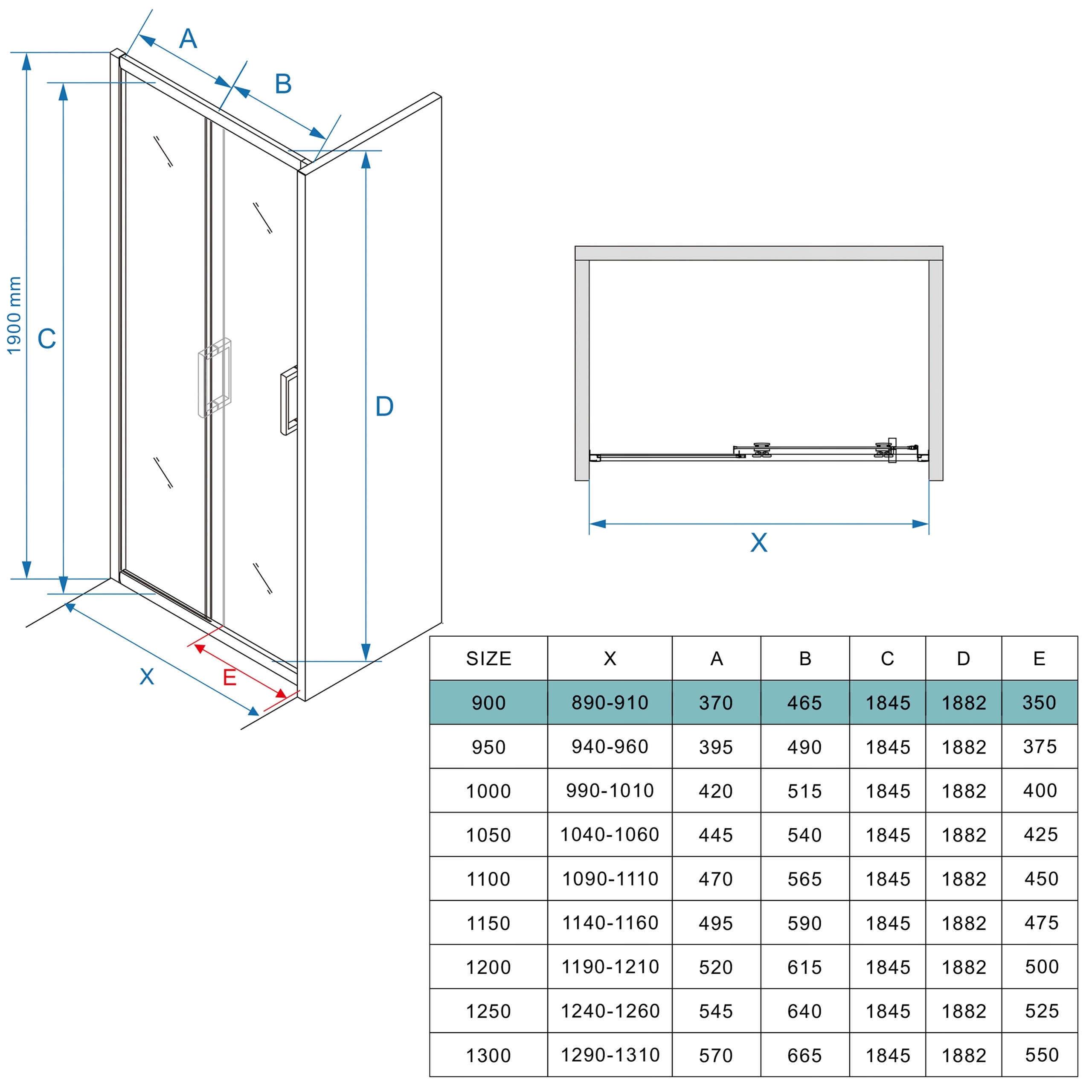 A
B
1900 mm
C
D
X
E
X

| SIZE | X | A | B | C | D | E |
|---|---|---|---|---|---|---|
| 900 | 890-910 | 370 | 465 | 1845 | 1882 | 350 |
| 950 | 940-960 | 395 | 490 | 1845 | 1882 | 375 |
| 1000 | 990-1010 | 420 | 515 | 1845 | 1882 | 400 |
| 1050 | 1040-1060 | 445 | 540 | 1845 | 1882 | 425 |
| 1100 | 1090-1110 | 470 | 565 | 1845 | 1882 | 450 |
| 1150 | 1140-1160 | 495 | 590 | 1845 | 1882 | 475 |
| 1200 | 1190-1210 | 520 | 615 | 1845 | 1882 | 500 |
| 1250 | 1240-1260 | 545 | 640 | 1845 | 1882 | 525 |
| 1300 | 1290-1310 | 570 | 665 | 1845 | 1882 | 550 |