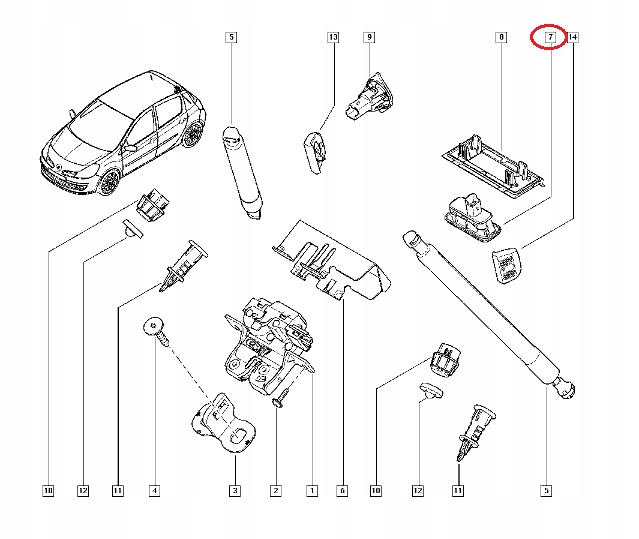 5
13
9
8
7
14
10
12
11
4
3
2
1
6
10
12
11
5