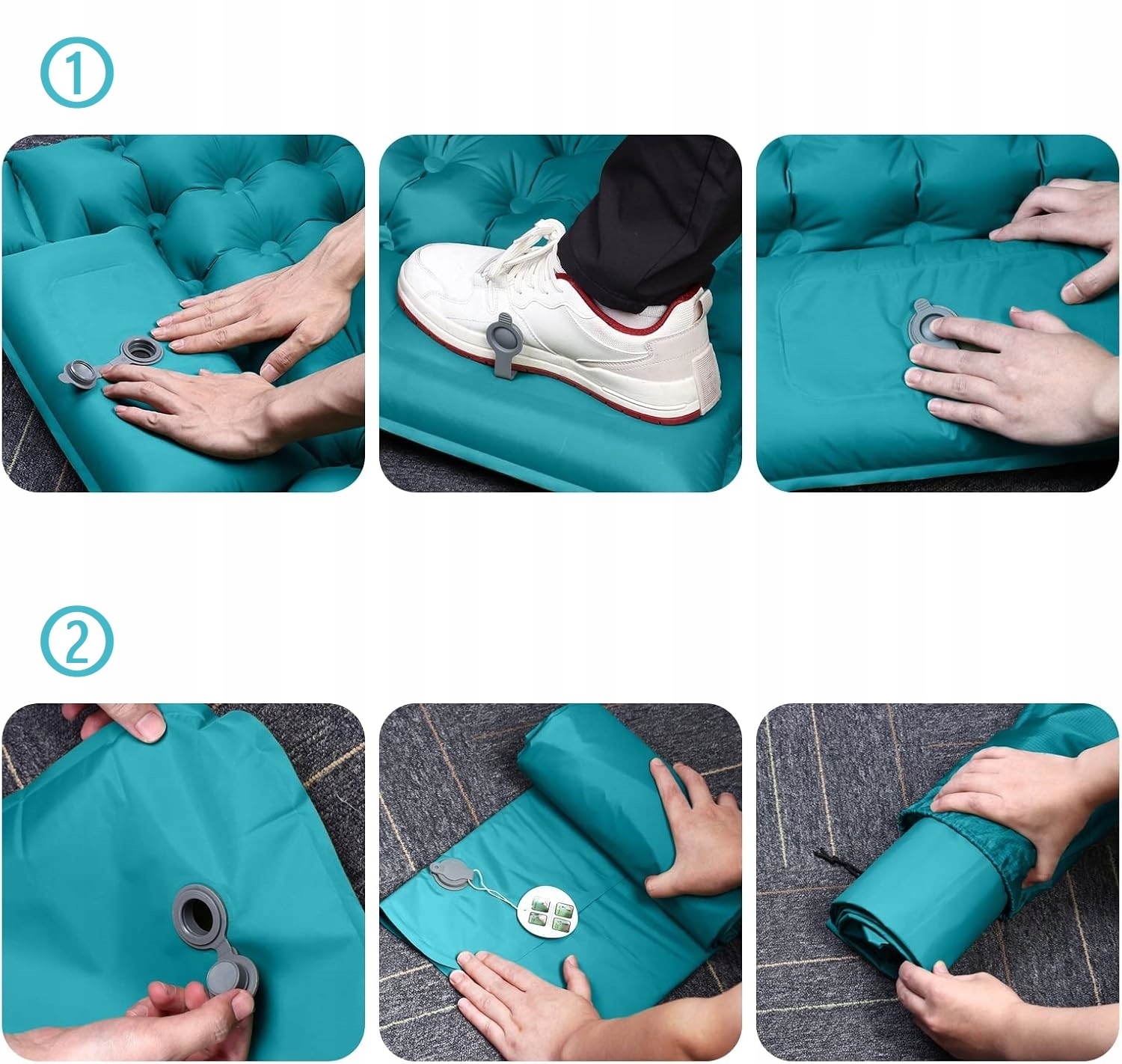 ①

②