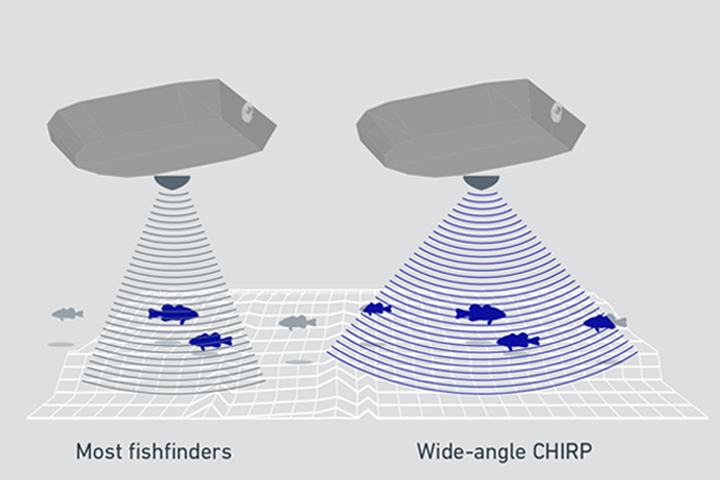 Most fishfinders

Wide-angle CHIRP