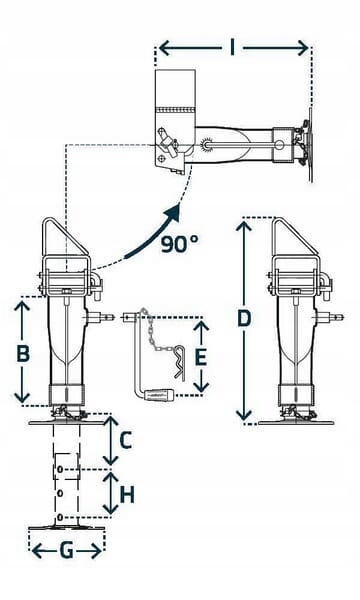 I
90°
B
E
D
C
H
G