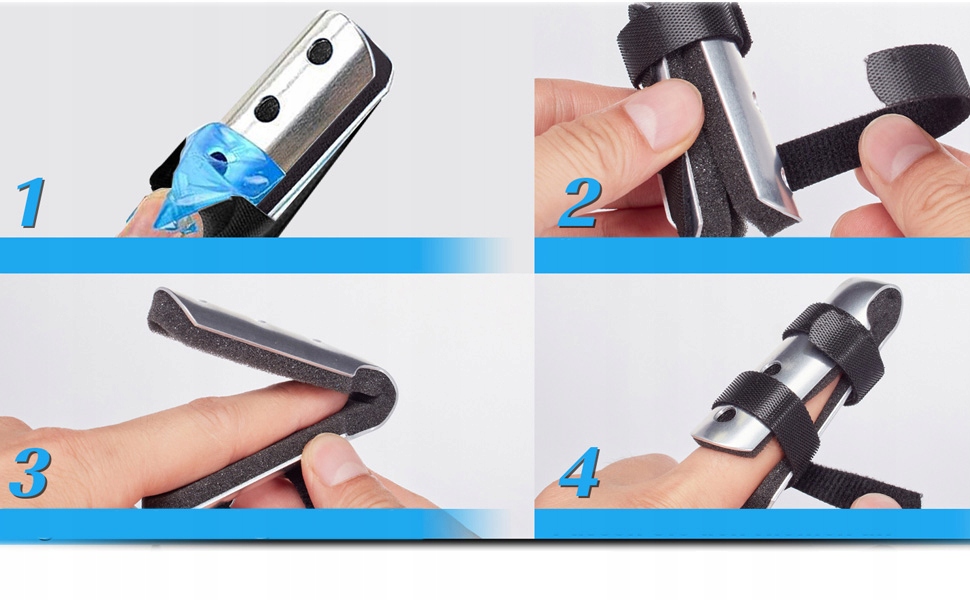 1

2

3

4