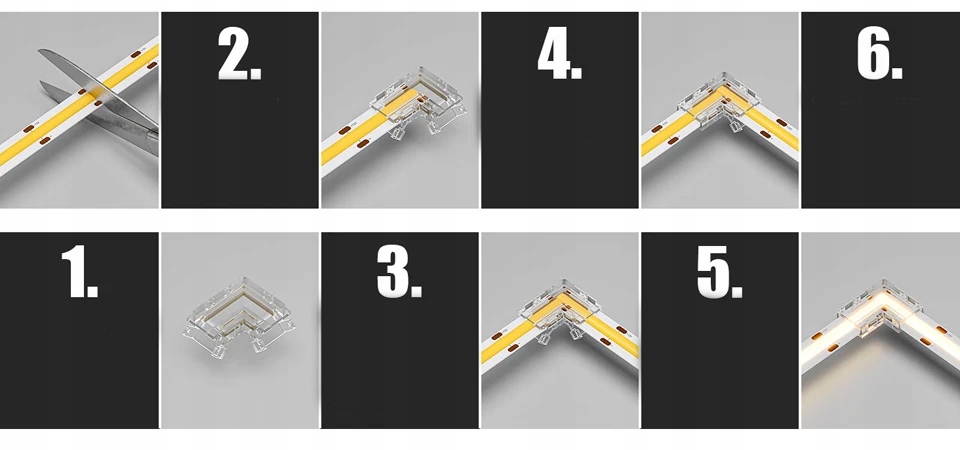 2.

4.

6.

1.

3.

5.