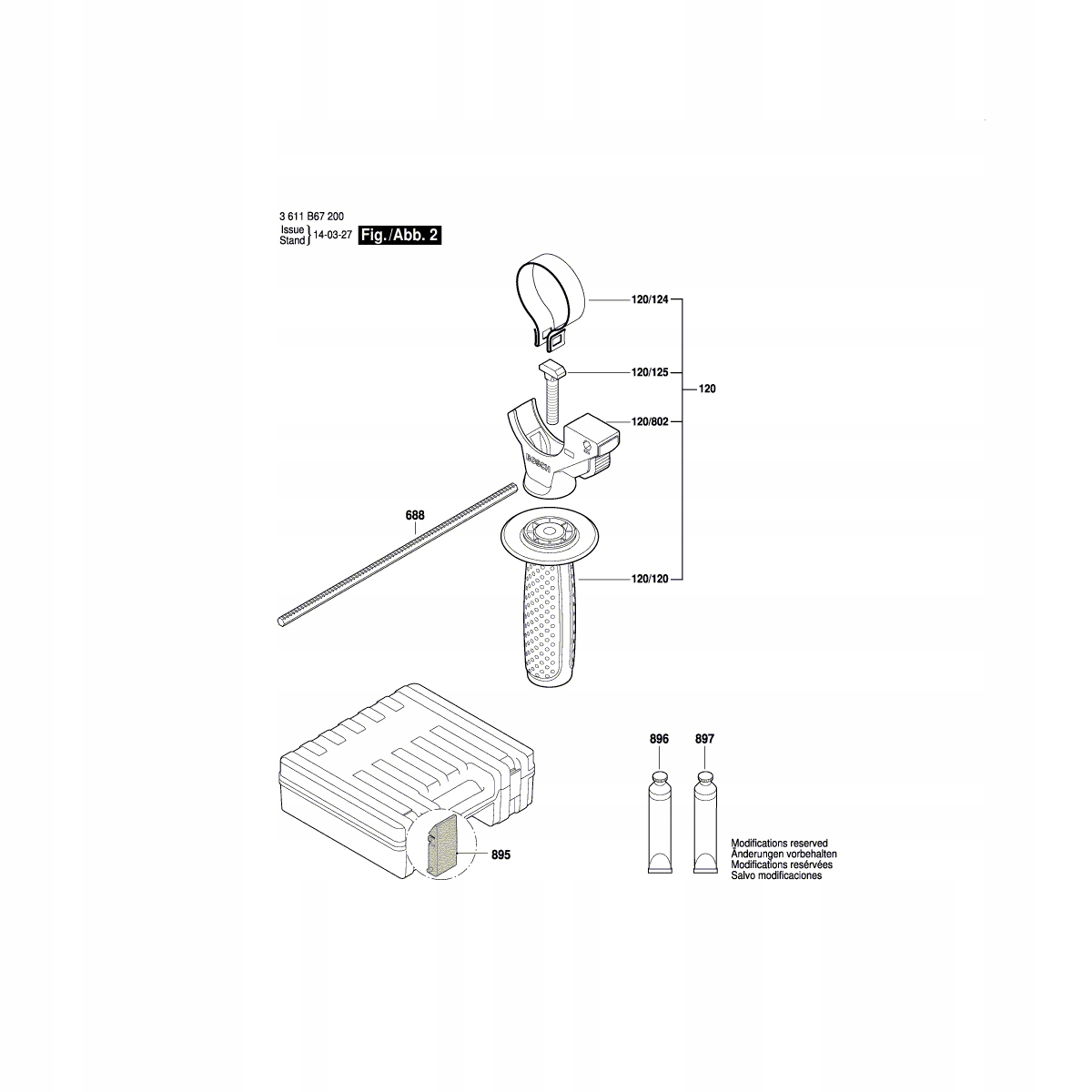 3 611 B67 200
Issue
Stand } 14-03-27 Fig./Abb. 2

120/124
120/125
120
120/802
BOSCH
688
120/120

896 897

895

Modifications reserved
Änderungen vorbehalten
Modifications resérvées
Salvo modificaciones