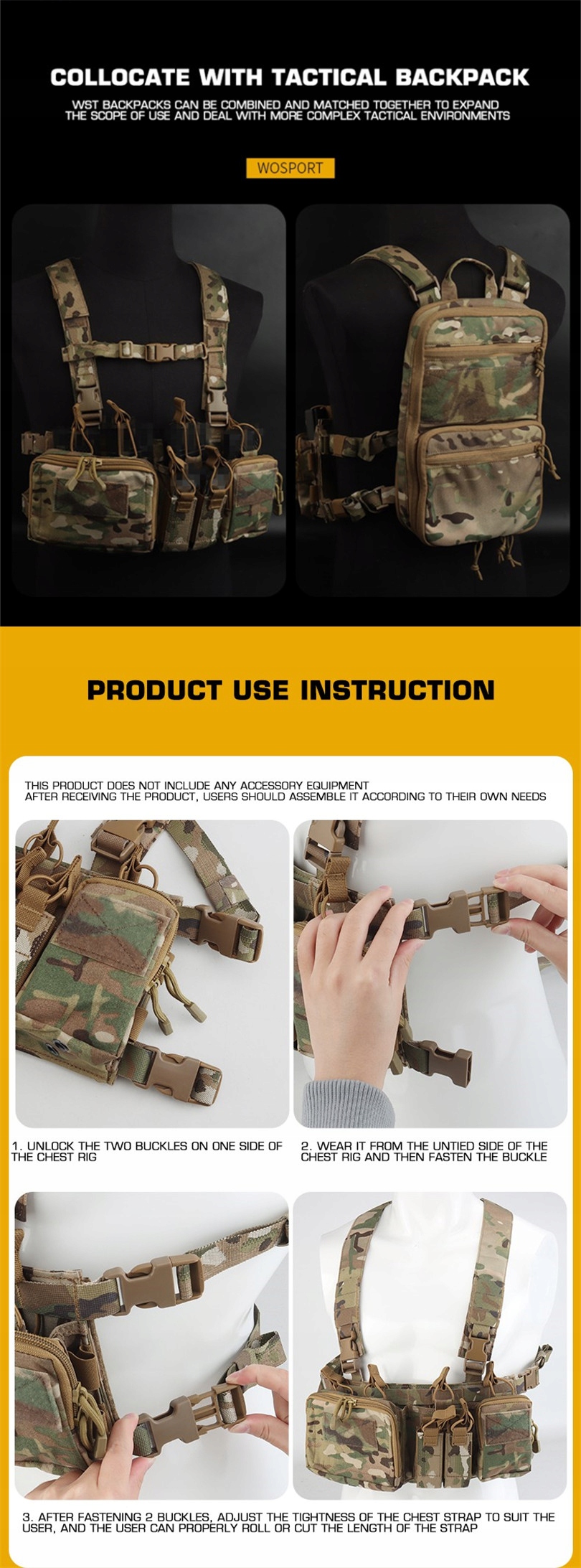 COLLOCATE WITH TACTICAL BACKPACK

WST BACKPACKS CAN BE COMBINED AND MATCHED TOGETHER TO EXPAND THE SCOPE OF USE AND DEAL WITH MORE COMPLEX TACTICAL ENVIRONMENTS

WOSPORT

PRODUCT USE INSTRUCTION

THIS PRODUCT DOES NOT INCLUDE ANY ACCESSORY EQUIPMENT
AFTER RECEIVING THE PRODUCT, USERS SHOULD ASSEMBLE IT ACCORDING TO THEIR OWN NEEDS

1. UNLOCK THE TWO BUCKLES ON ONE SIDE OF THE CHEST RIG

2. WEAR IT FROM THE UNTIED SIDE OF THE CHEST RIG AND THEN FASTEN THE BUCKLE

3. AFTER FASTENING 2 BUCKLES, ADJUST THE TIGHTNESS OF THE CHEST STRAP TO SUIT THE USER, AND THE USER CAN PROPERLY ROLL OR CUT THE LENGTH OF THE STRAP