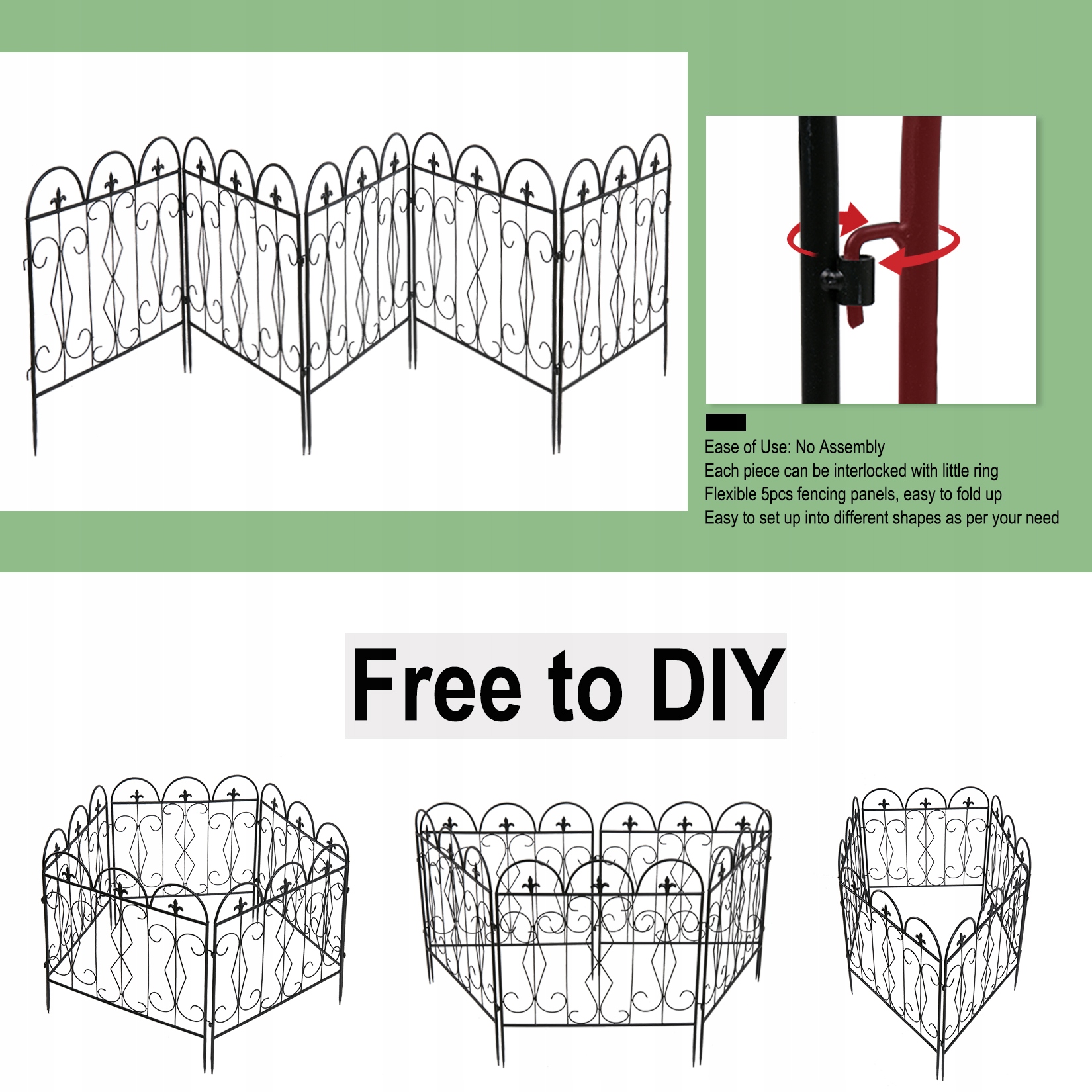 Ease of Use: No Assembly
Each piece can be interlocked with little ring
Flexible 5pcs fencing panels, easy to fold up
Easy to set up into different shapes as per your need

Free to DIY