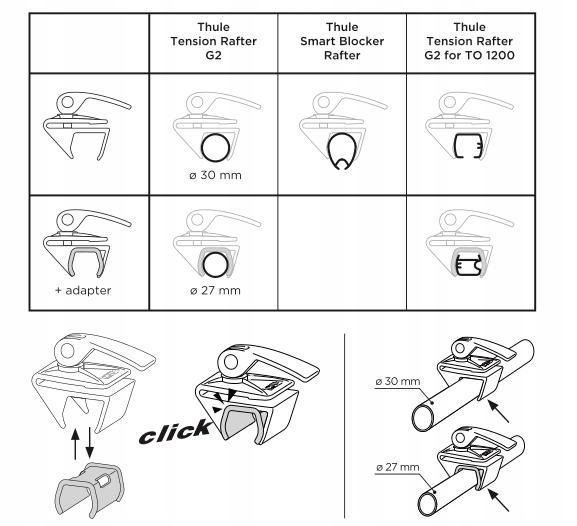 | | Thule Tension Rafter G2 | Thule Smart Blocker Rafter | Thule Tension Rafter G2 for TO 1200 |
|---|---|---|---|
| | ø 30 mm | | |
| + adapter | ø 27 mm | | |

click

ø 30 mm

ø 27 mm