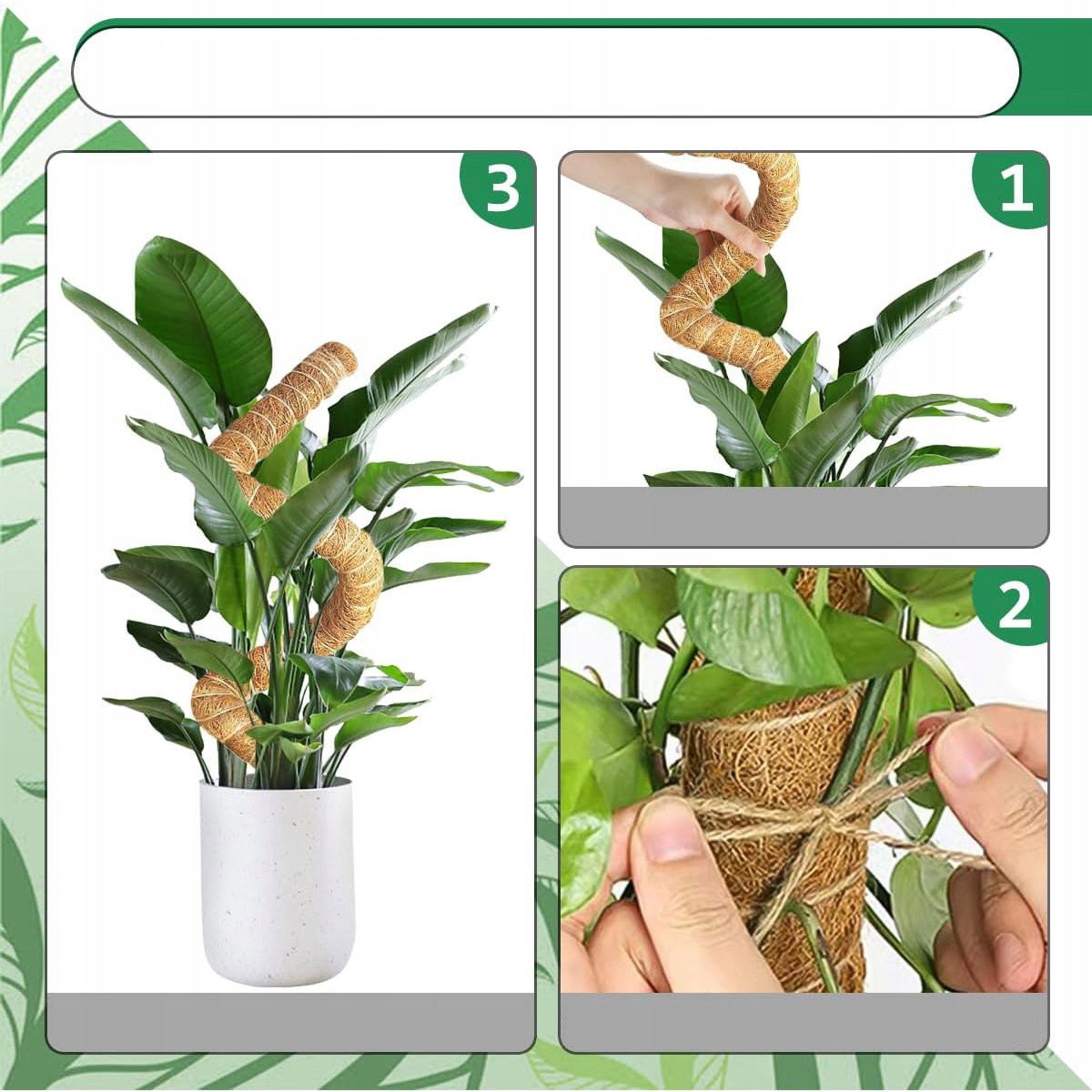 3

1

2