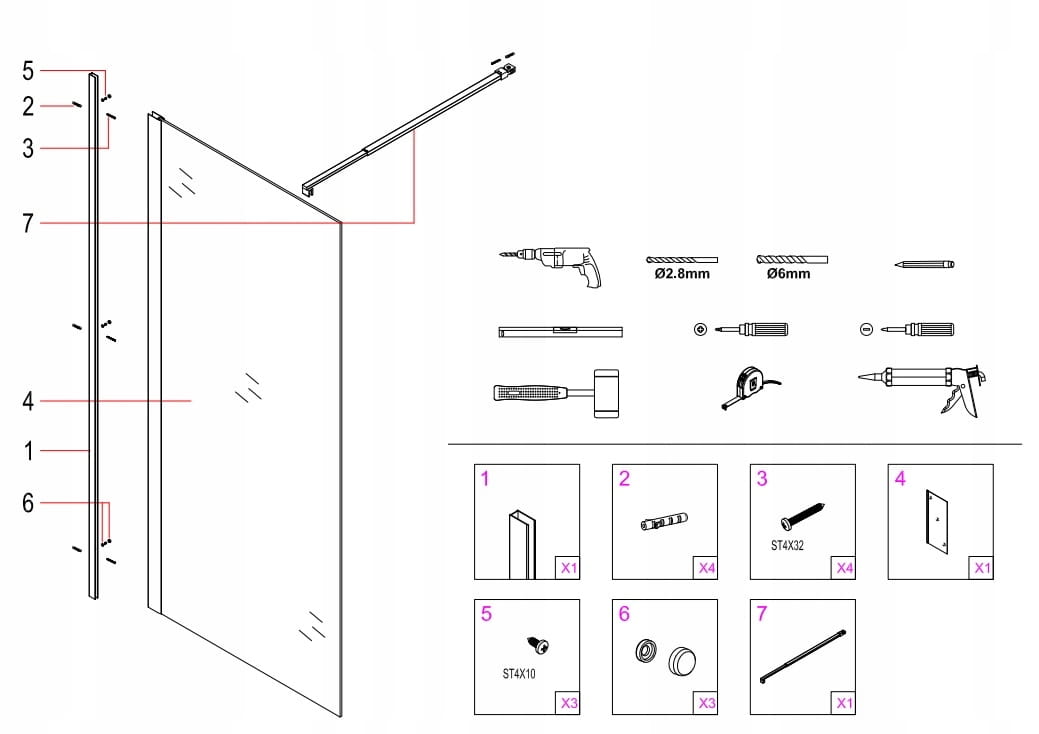 5
2
3
7
4
1
6

Ø2.8mm
Ø6mm

1
X1
2
X4
3
ST4X32
X4
4
X1
5
ST4X10
X3
6
X3
7
X1