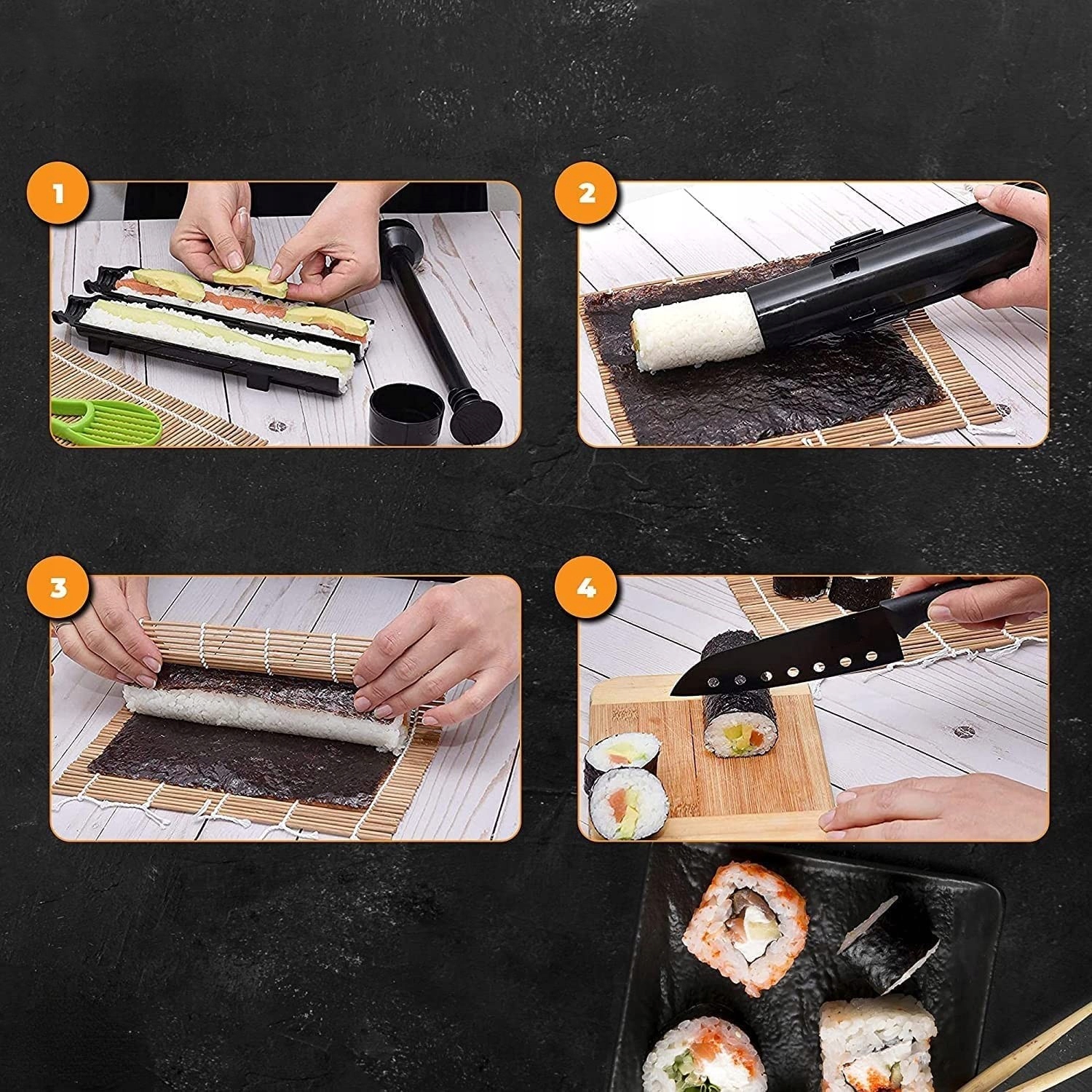 1

2

3

4